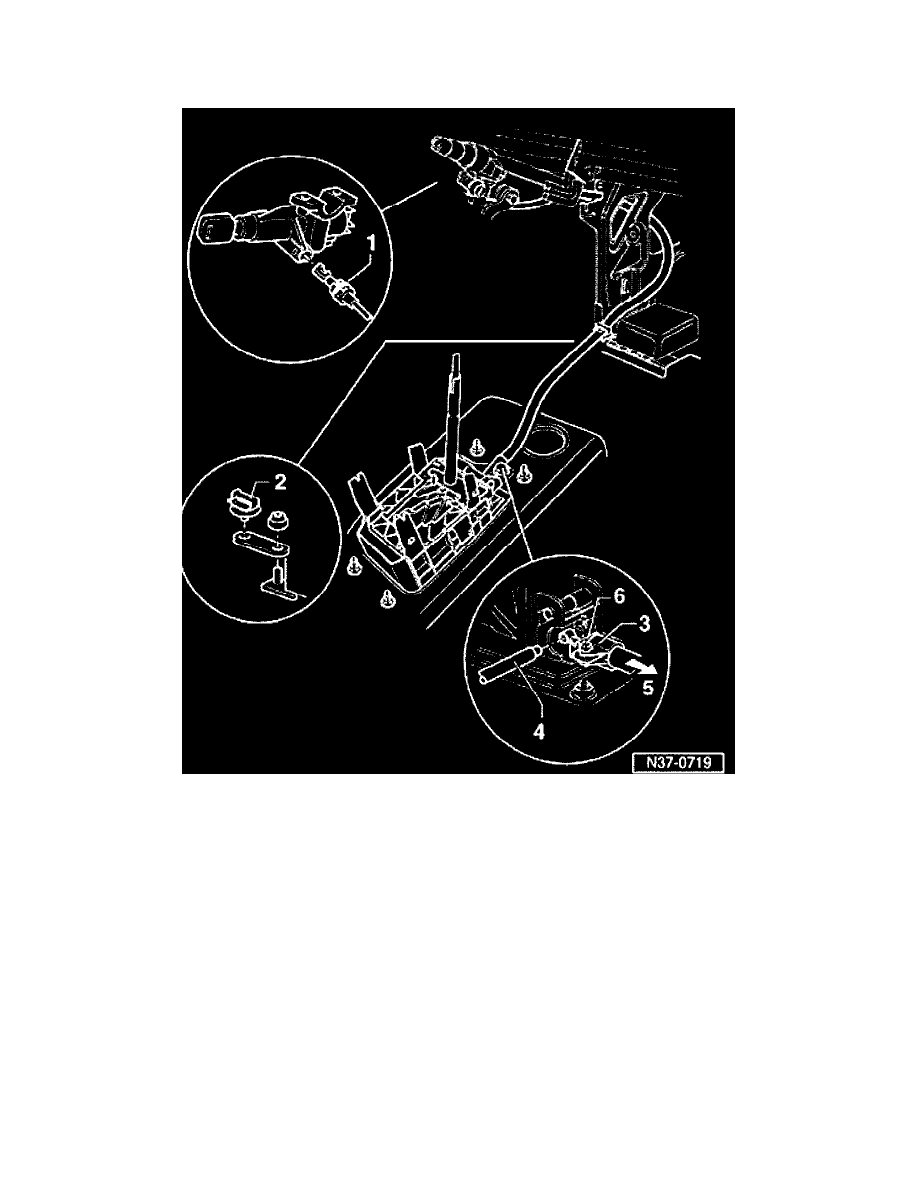 1
2
6
3
5
4
N37-0719