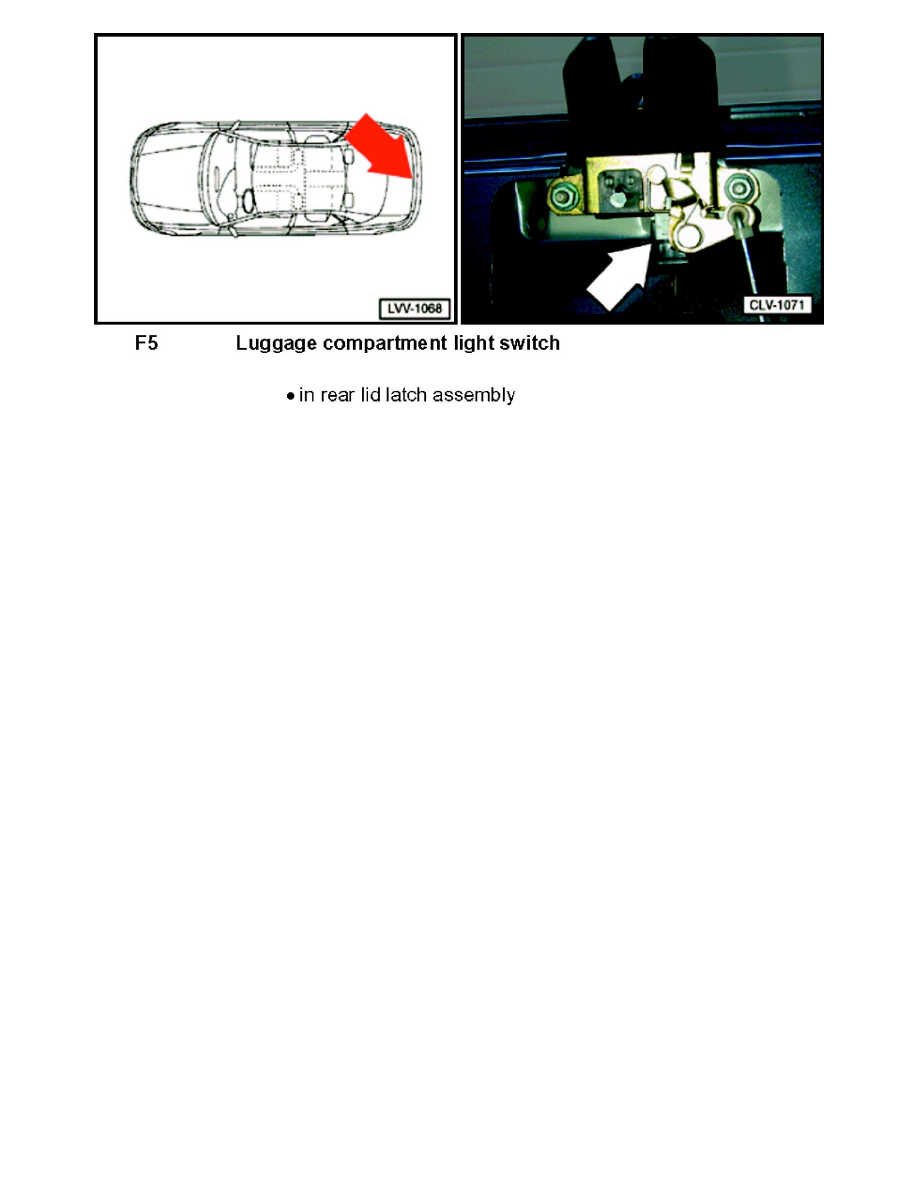 LVV-1068

CLV-1071

F5 Luggage compartment light switch

• in rear lid latch assembly