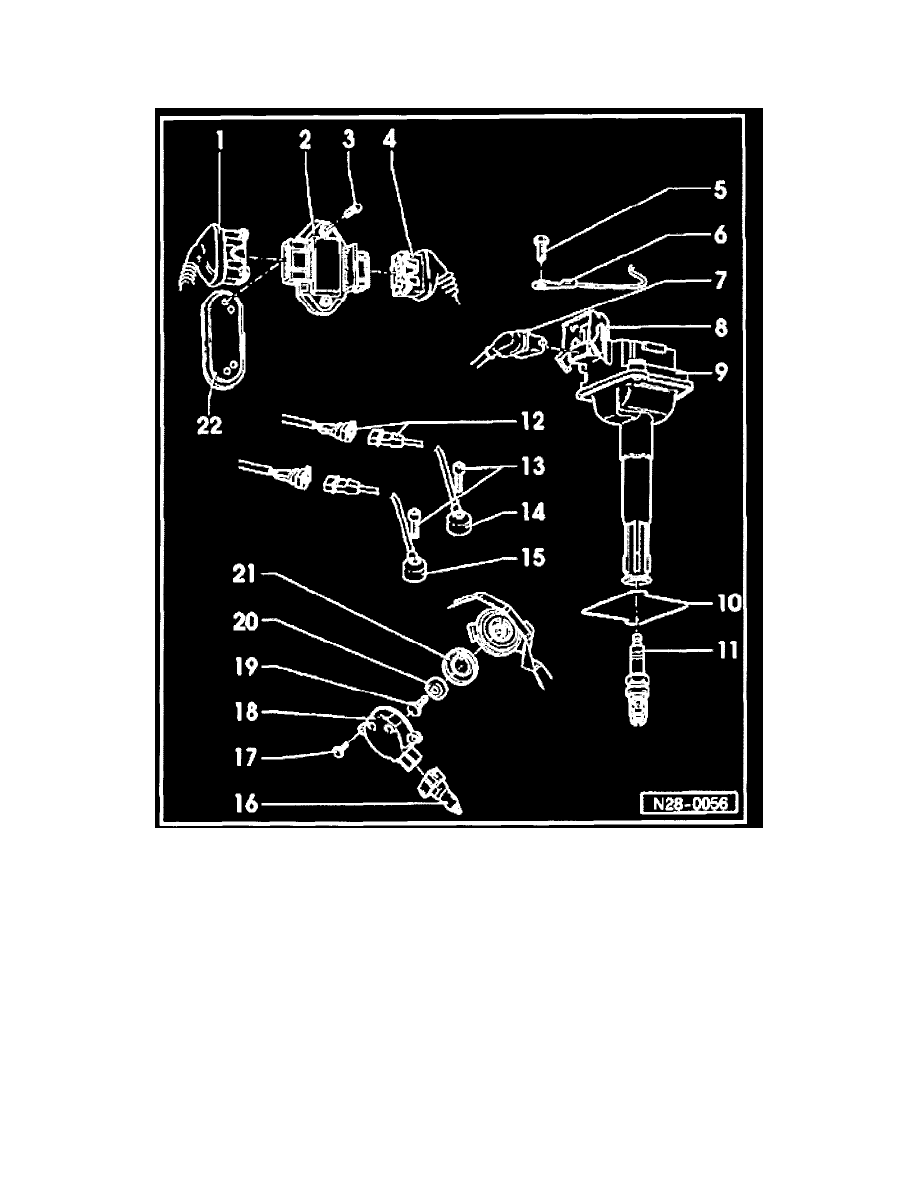 1
2
3
4
5
6
7
8
9
22
12
13
14
15
21
20
19
18
17
16
10
11
N28-0056