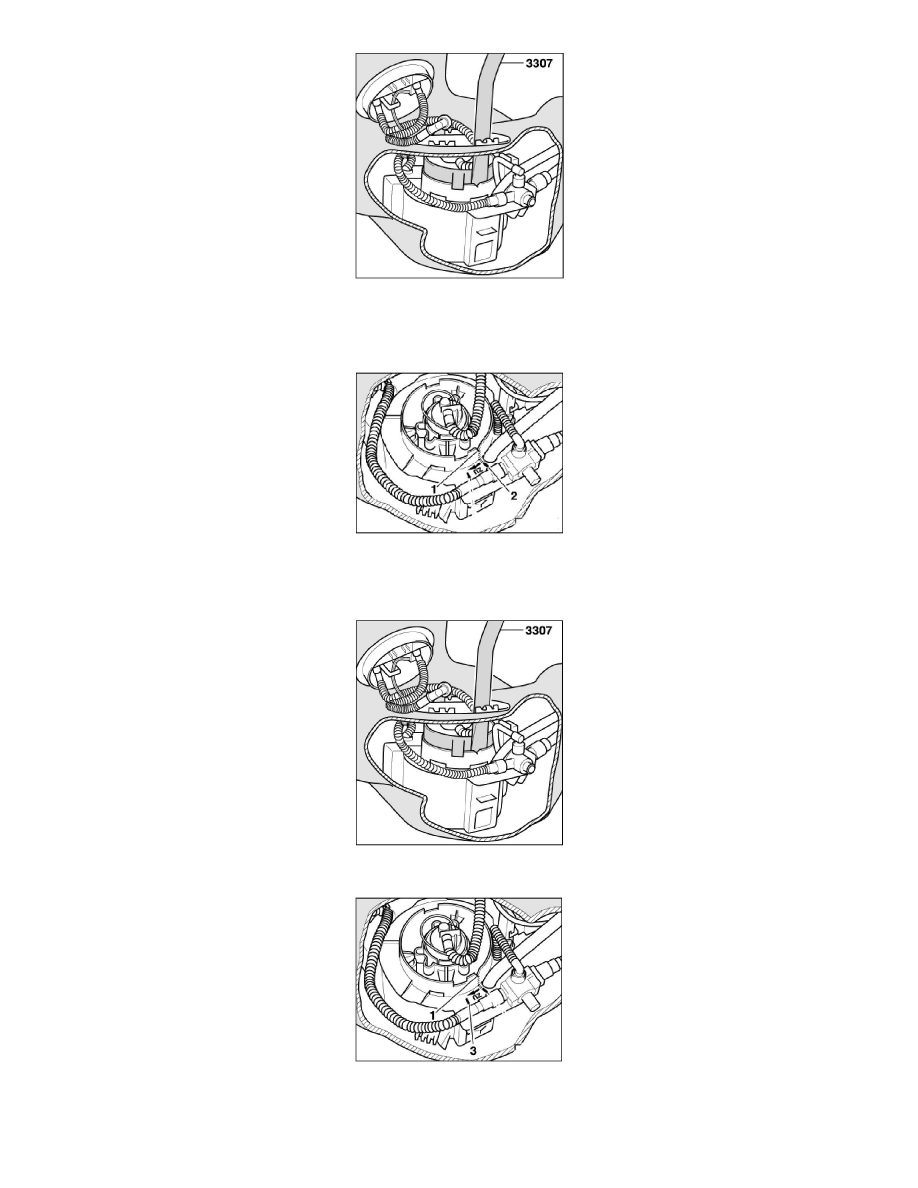 3307

1
2

3307

1
3