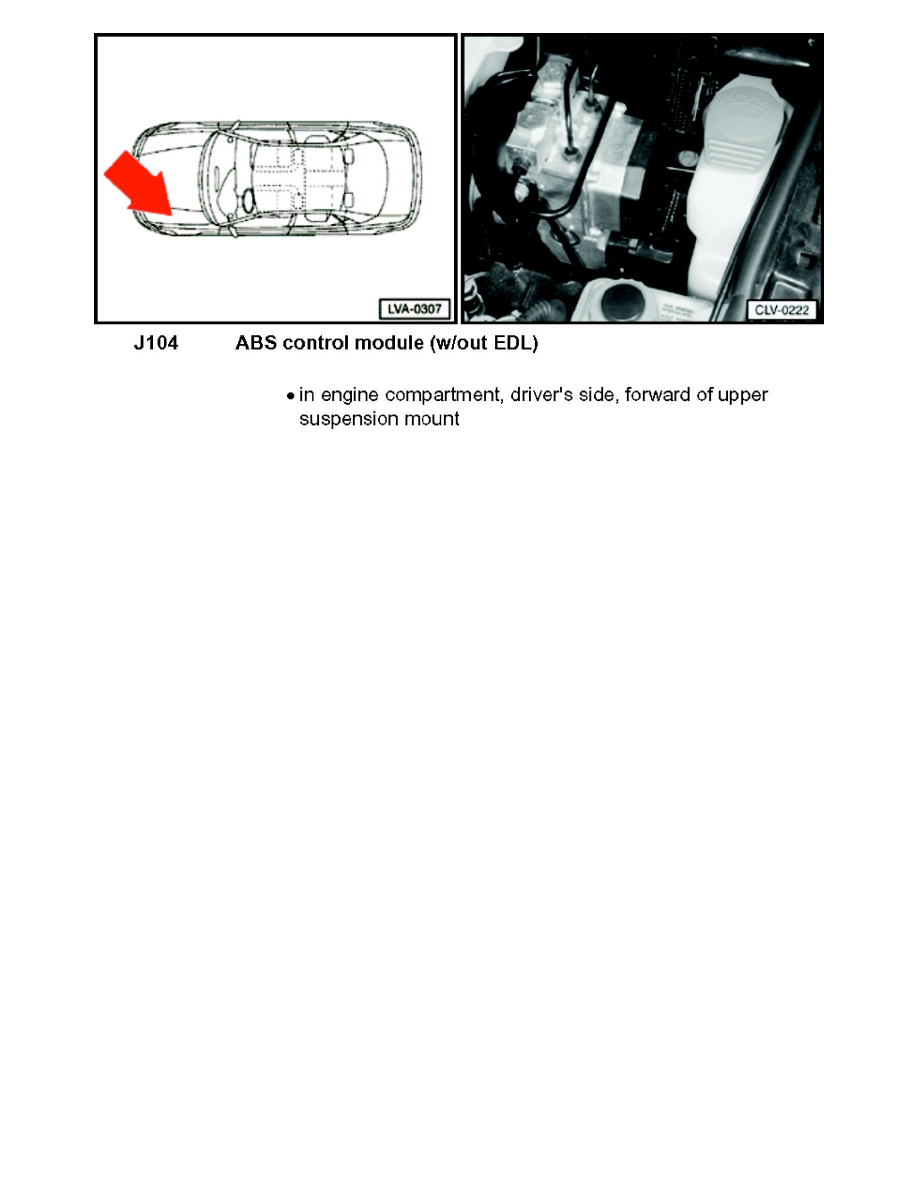 LVA-0307

CLV-0222

J104 ABS control module (w/out EDL)

• in engine compartment, driver's side, forward of upper suspension mount