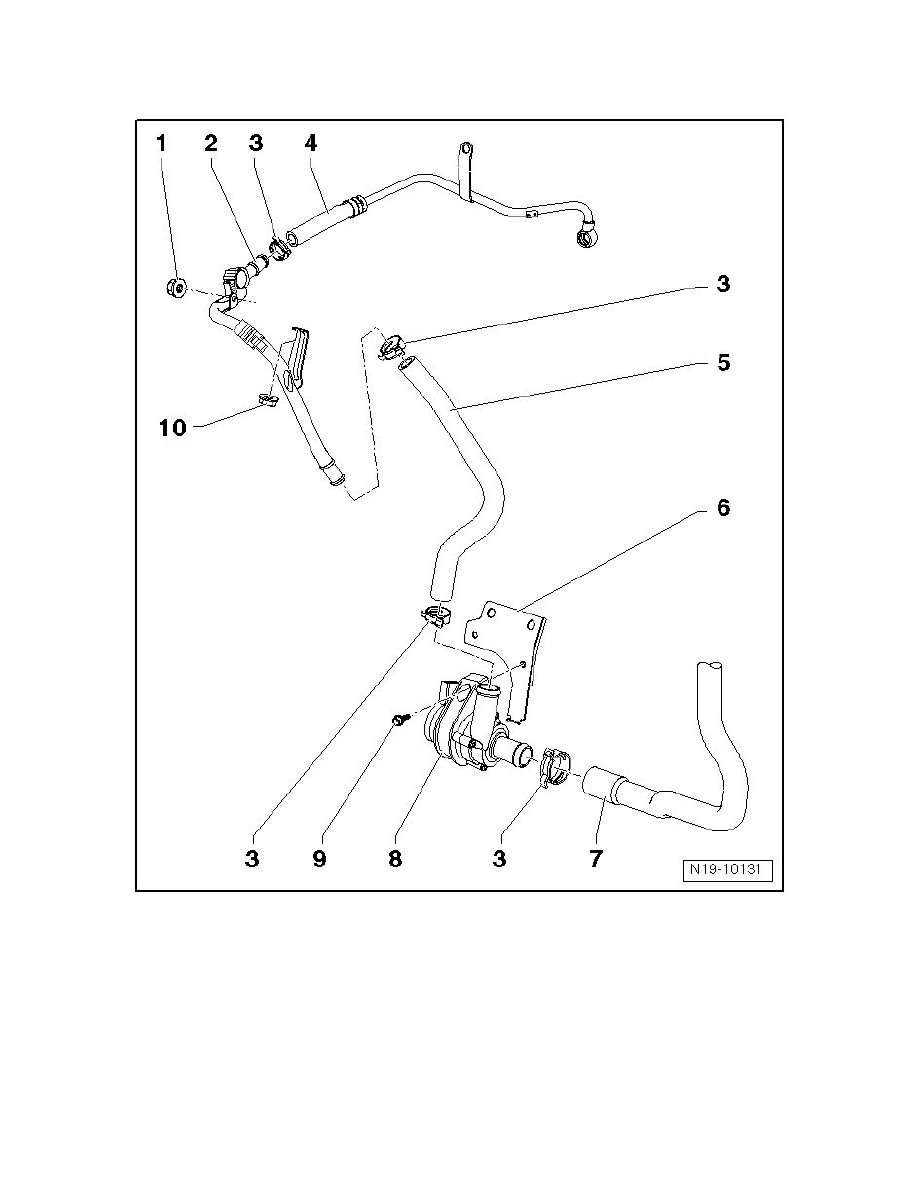 1 2 3 4

3

5

10

6

3 9 8 3 7

N19-10131