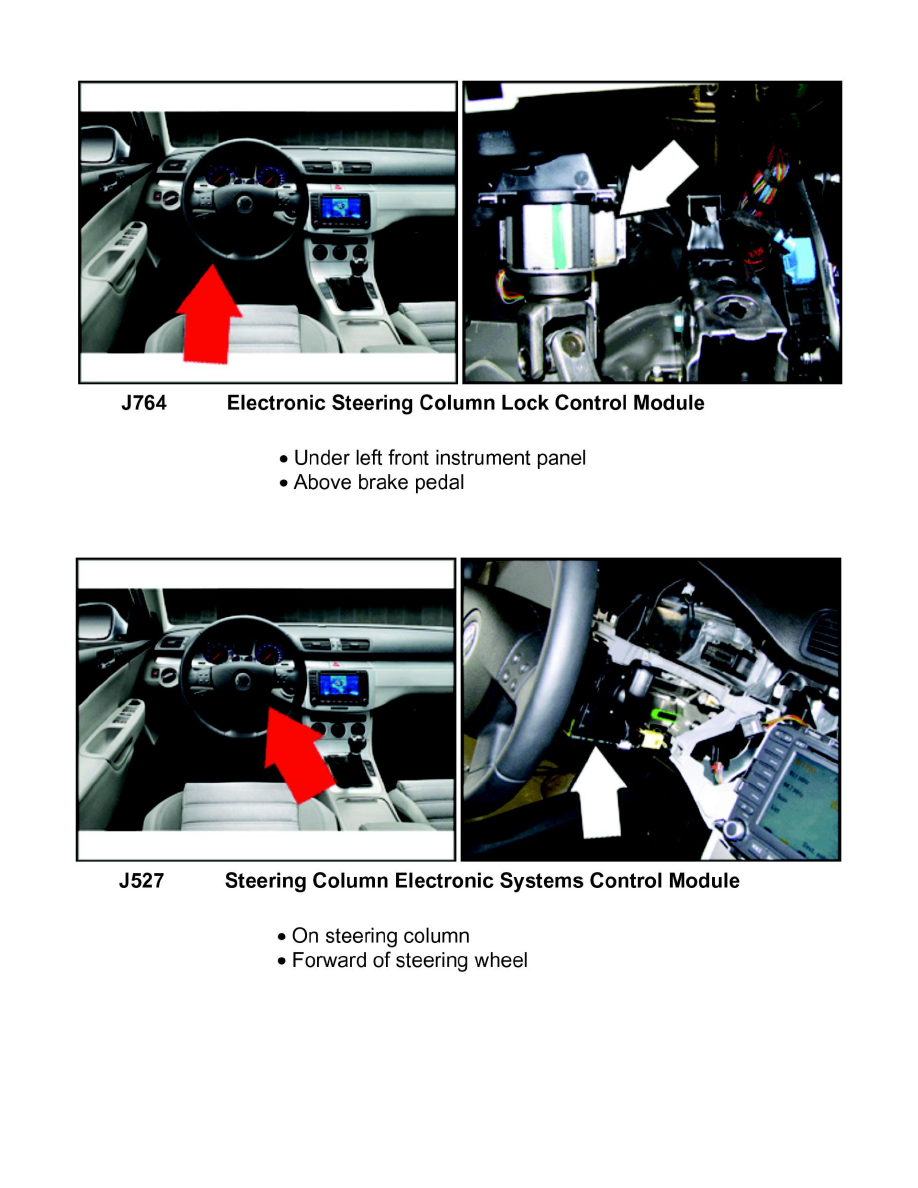 J764 Electronic Steering Column Lock Control Module

• Under left front instrument panel
• Above brake pedal

J527 Steering Column Electronic Systems Control Module

• On steering column
• Forward of steering wheel