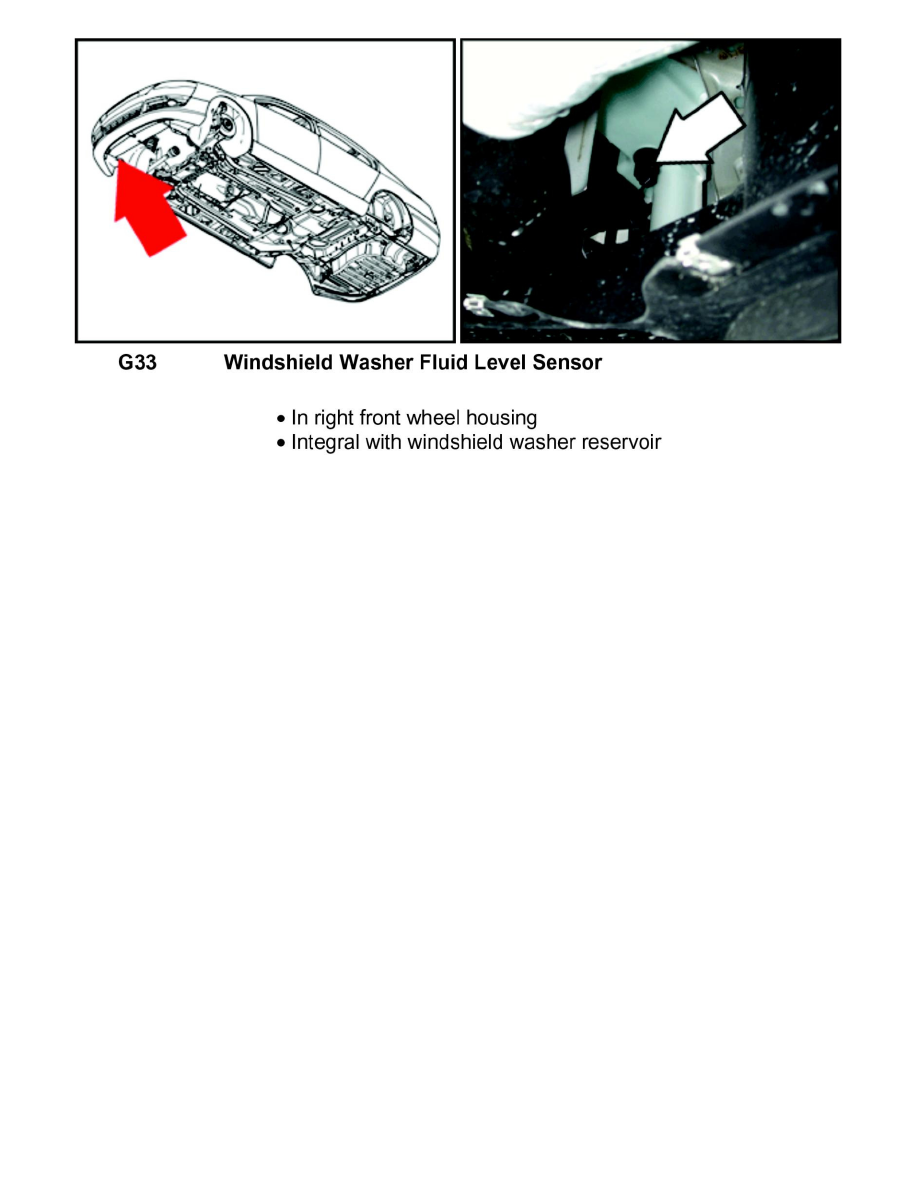 G33 Windshield Washer Fluid Level Sensor

• In right front wheel housing
• Integral with windshield washer reservoir