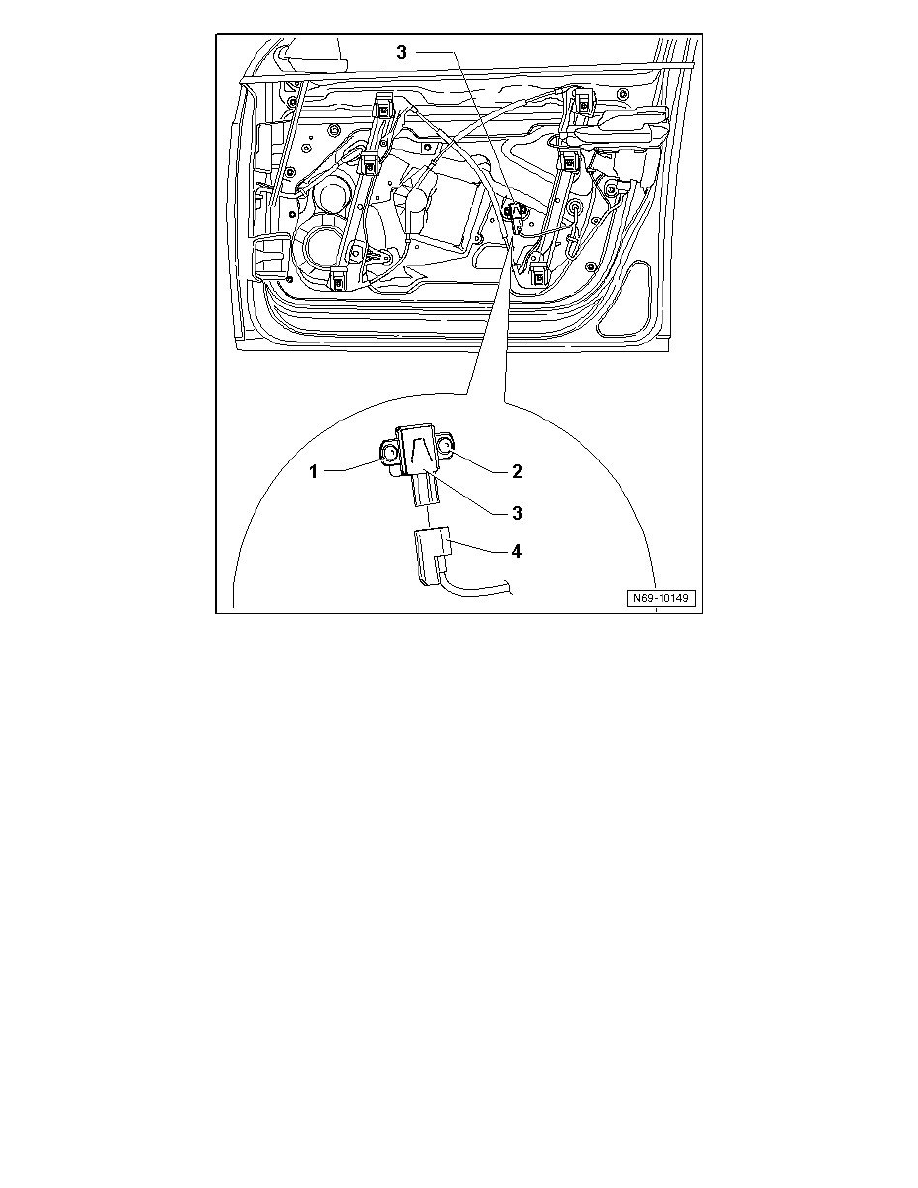 3

1

2

3

4

N69-10149