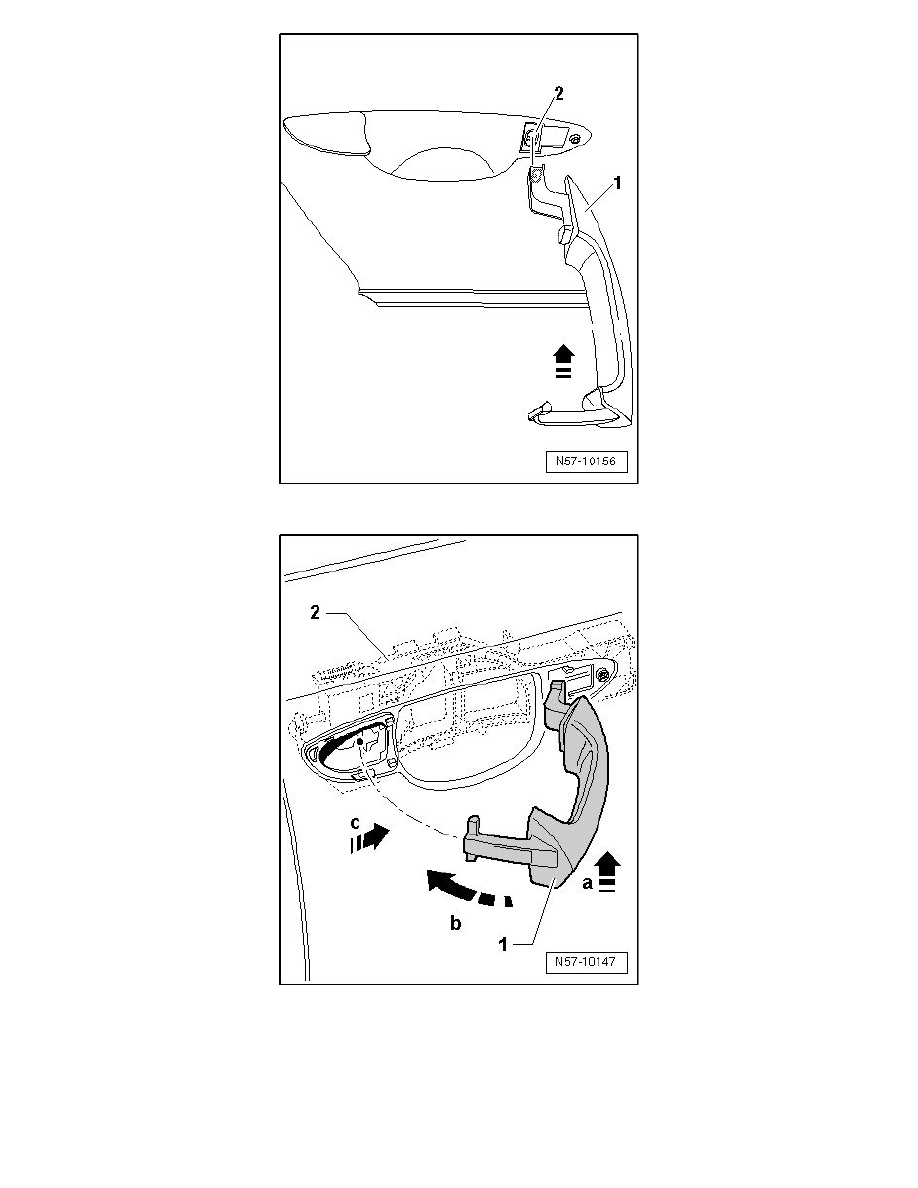 2

1

N57-10156

2

c

a

b

1

N57-10147