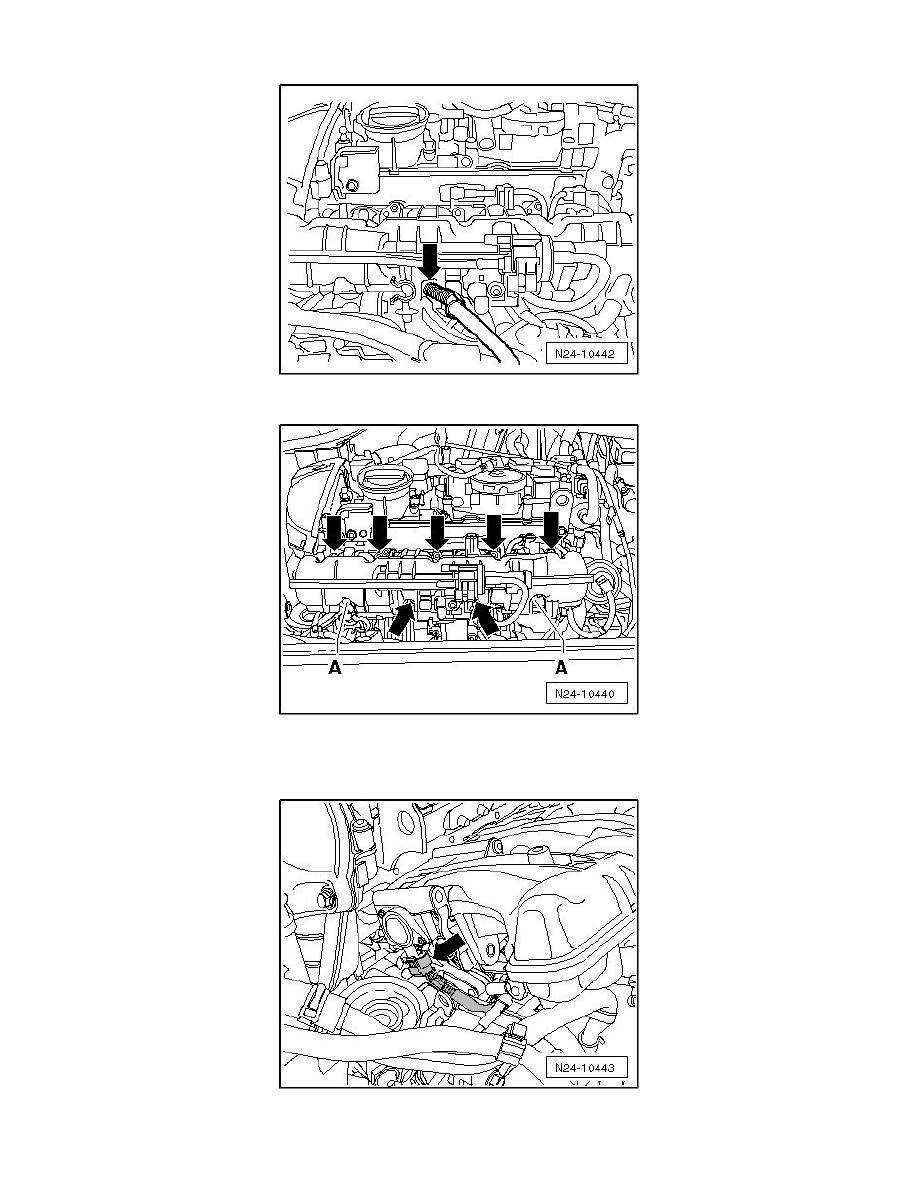 N24-10442

A
A
N24-10440

N24-10443