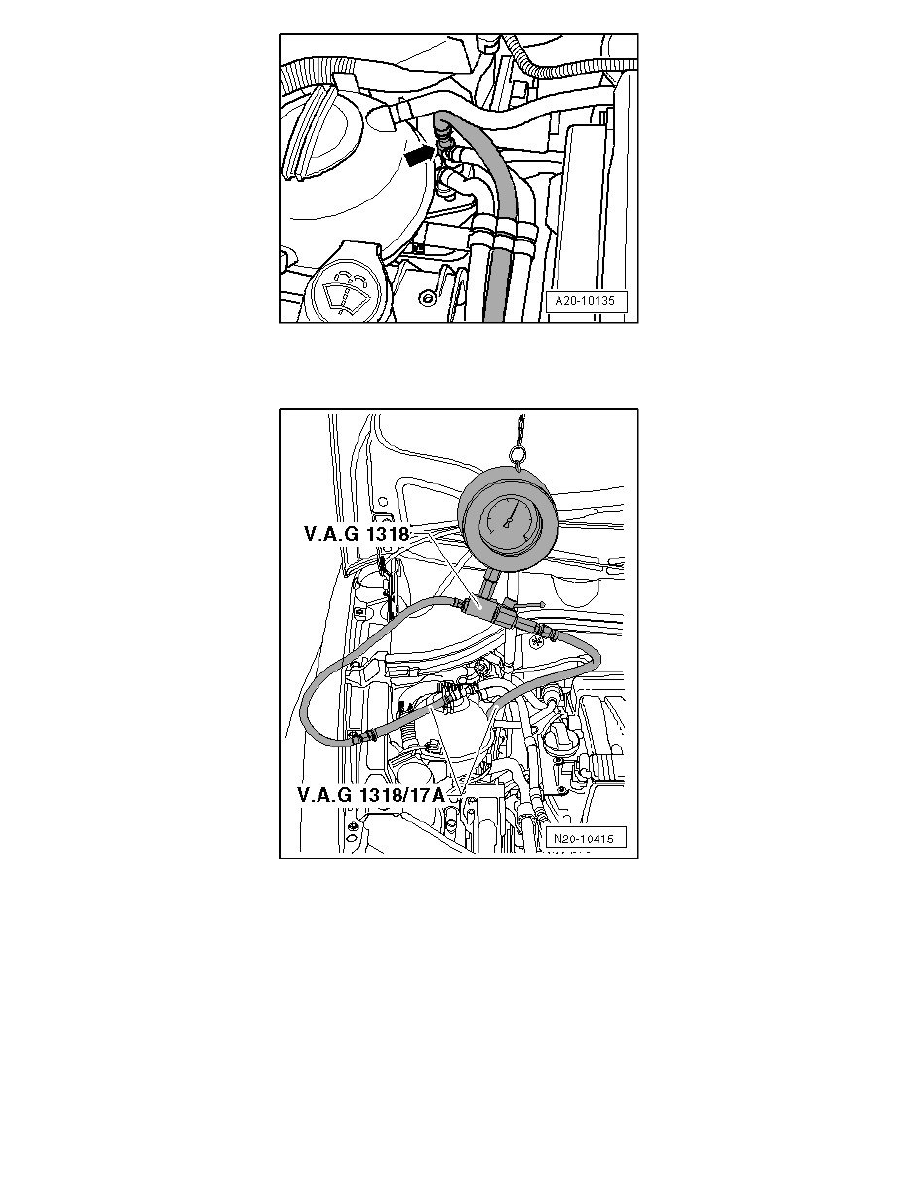 A20-10135

V.A.G 1318

V.A.G 1318/17A

N20-10415