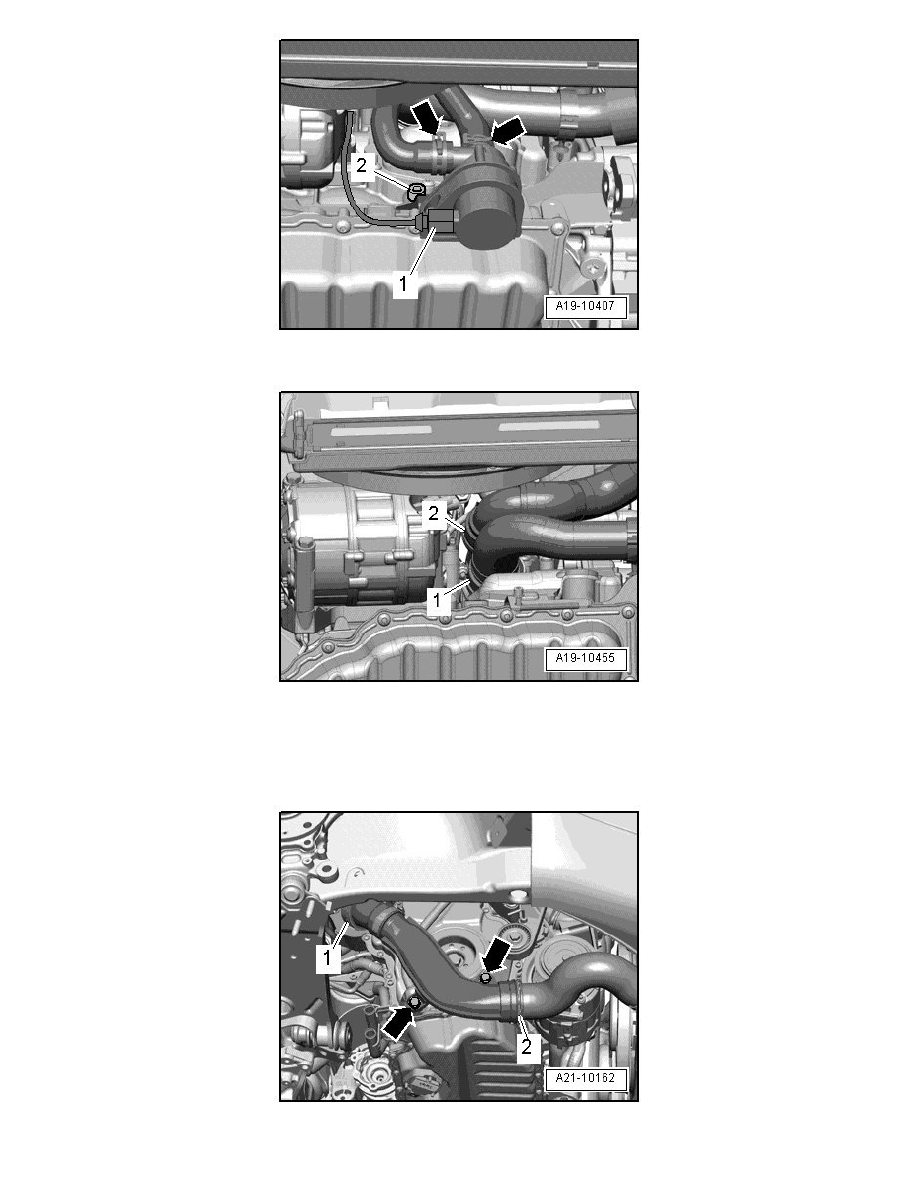 2
1
A19-10407

2
1
A19-10455

1
2
A21-10162