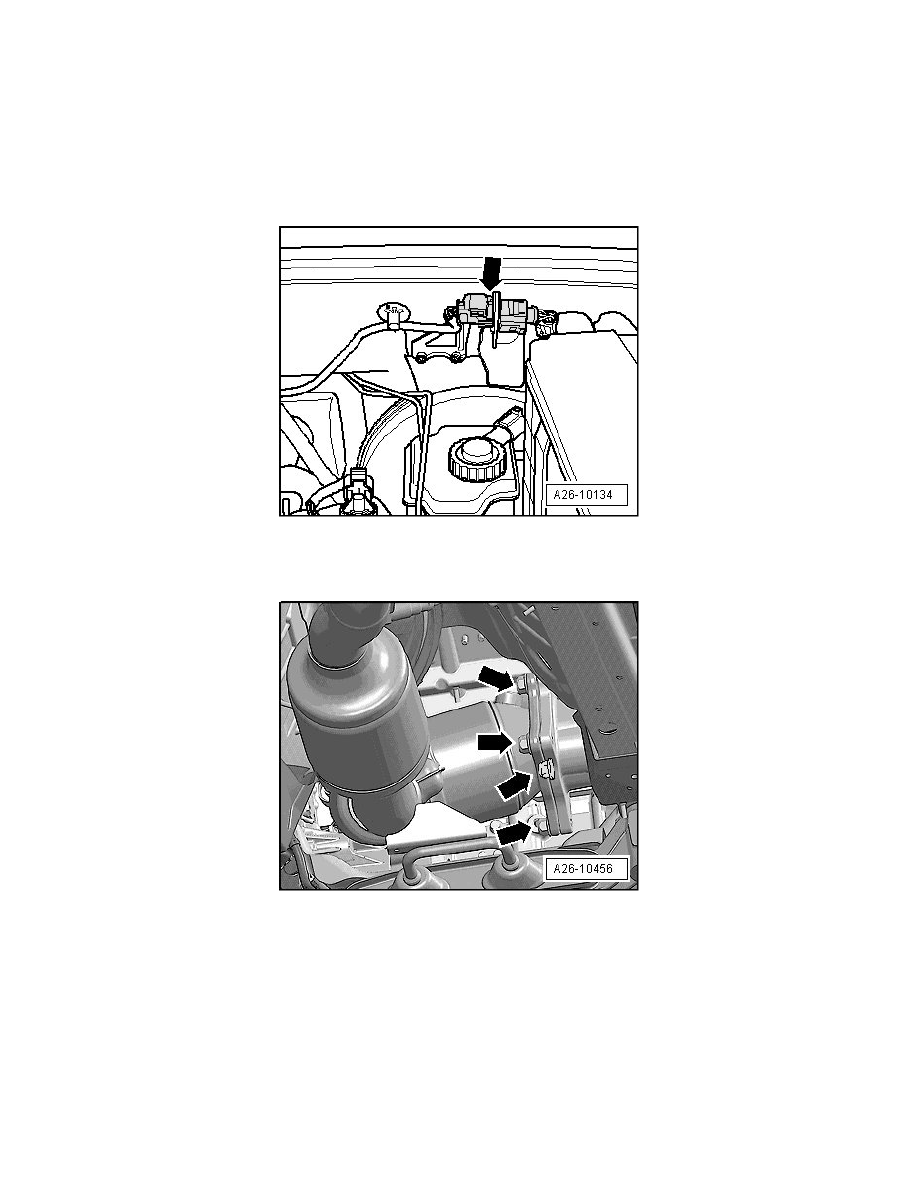 A26-10134

A26-10456