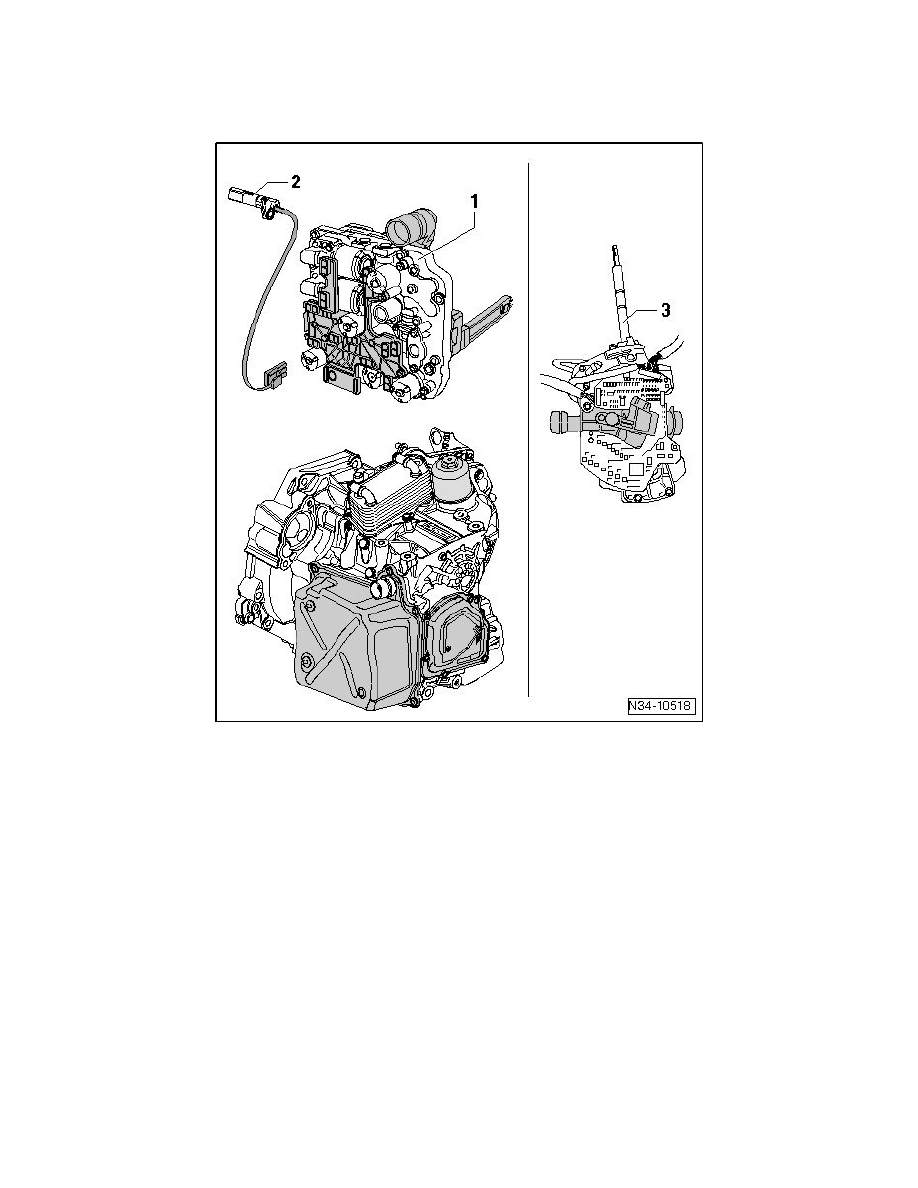 2
1
3
N34-10518