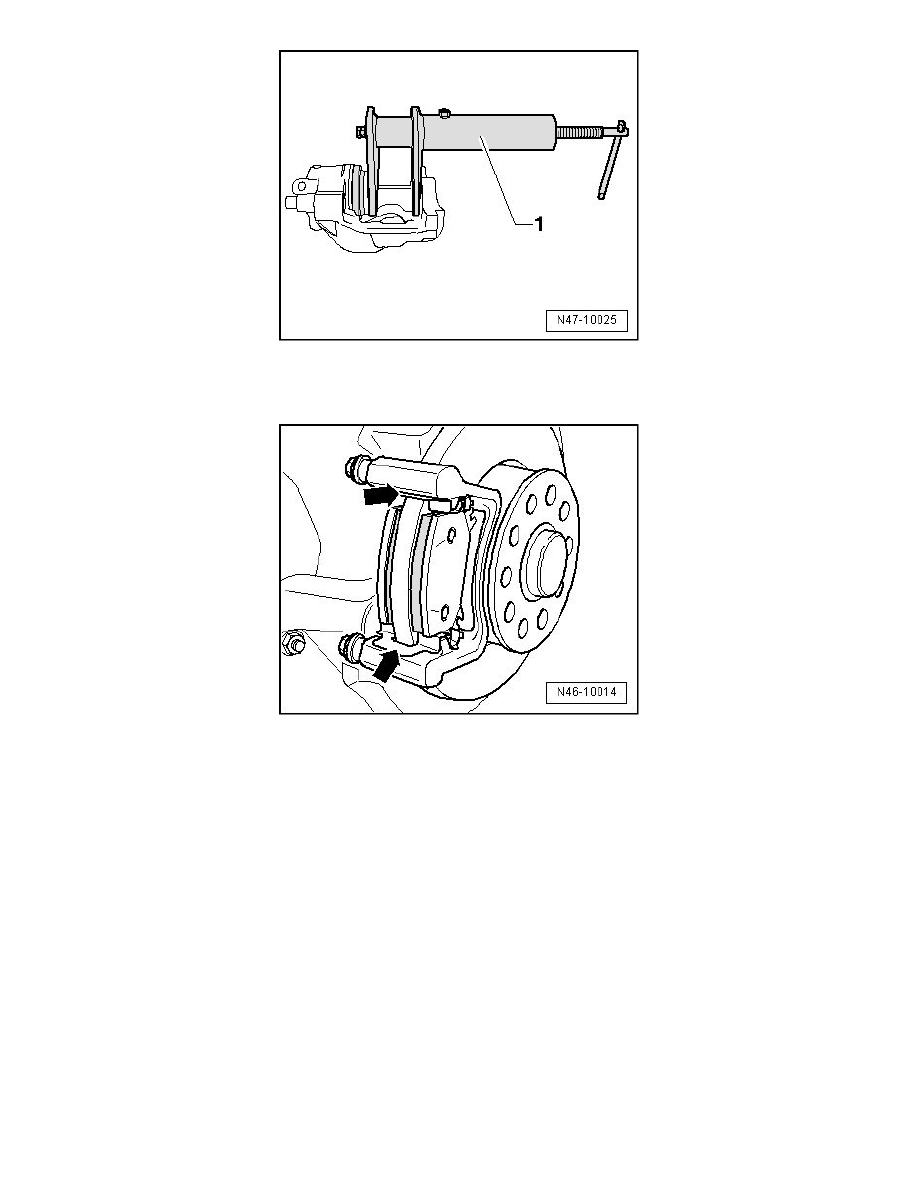 1

N47-10025

N46-10014