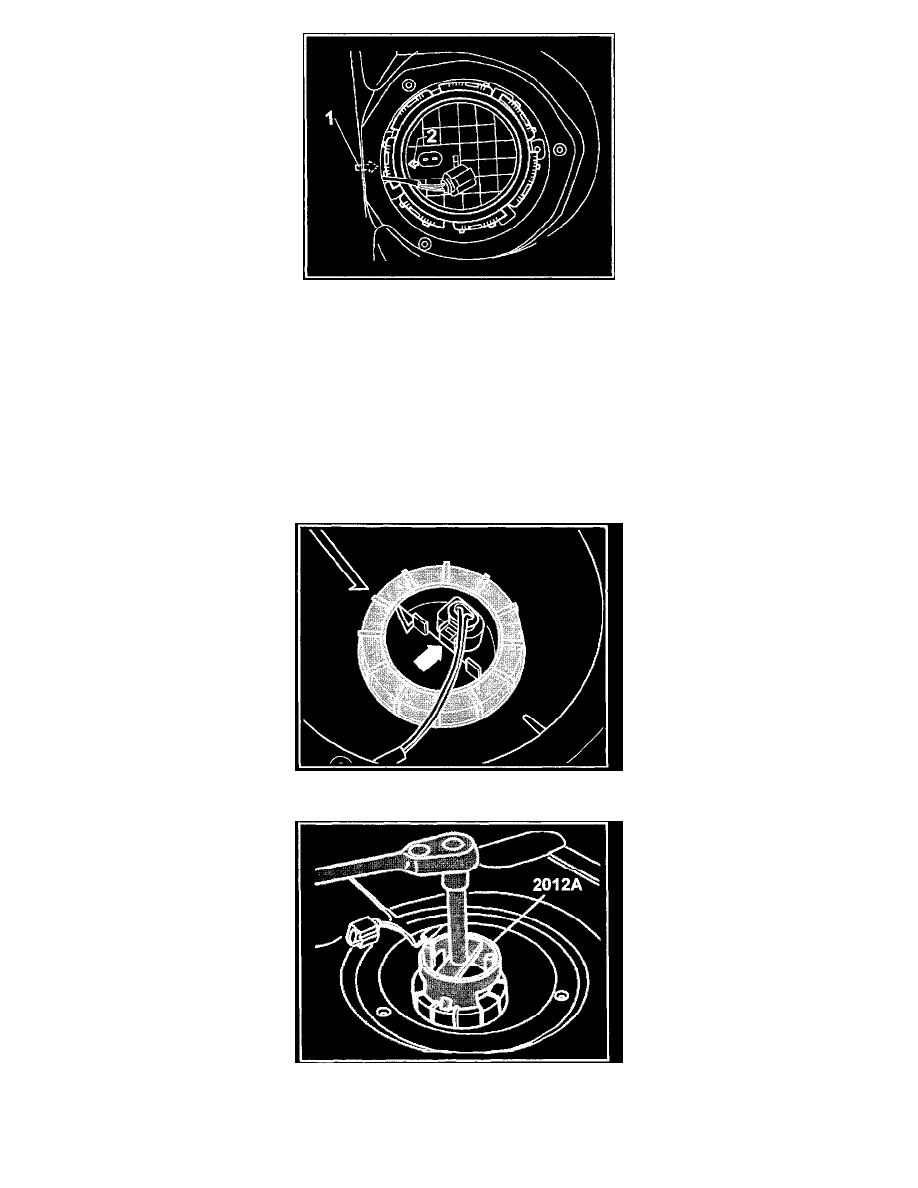 1
2

2012A