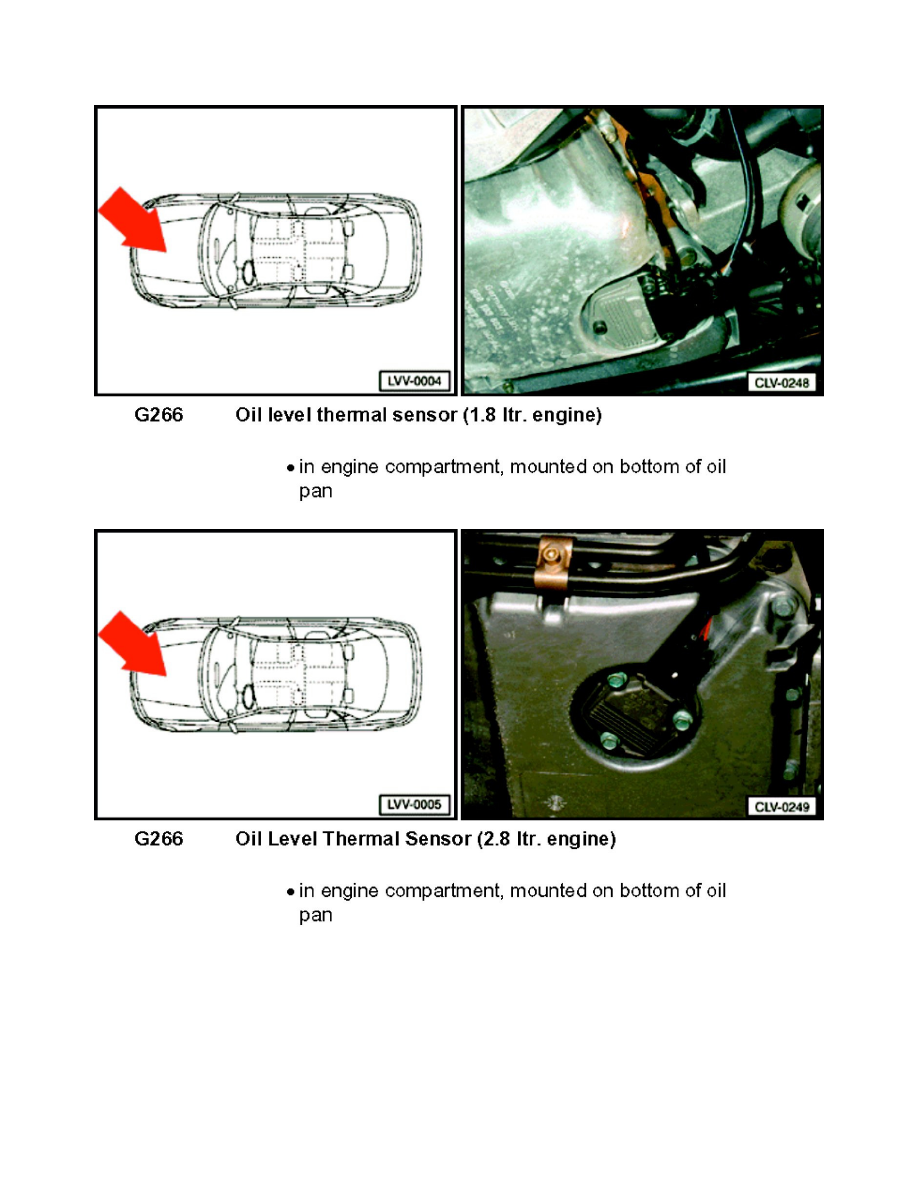 LVV-0004

CLV-0248

G266 Oil level thermal sensor (1.8 ltr. engine)

• in engine compartment, mounted on bottom of oil pan

LVV-0005

CLV-0249

G266 Oil Level Thermal Sensor (2.8 ltr. engine)

• in engine compartment, mounted on bottom of oil pan