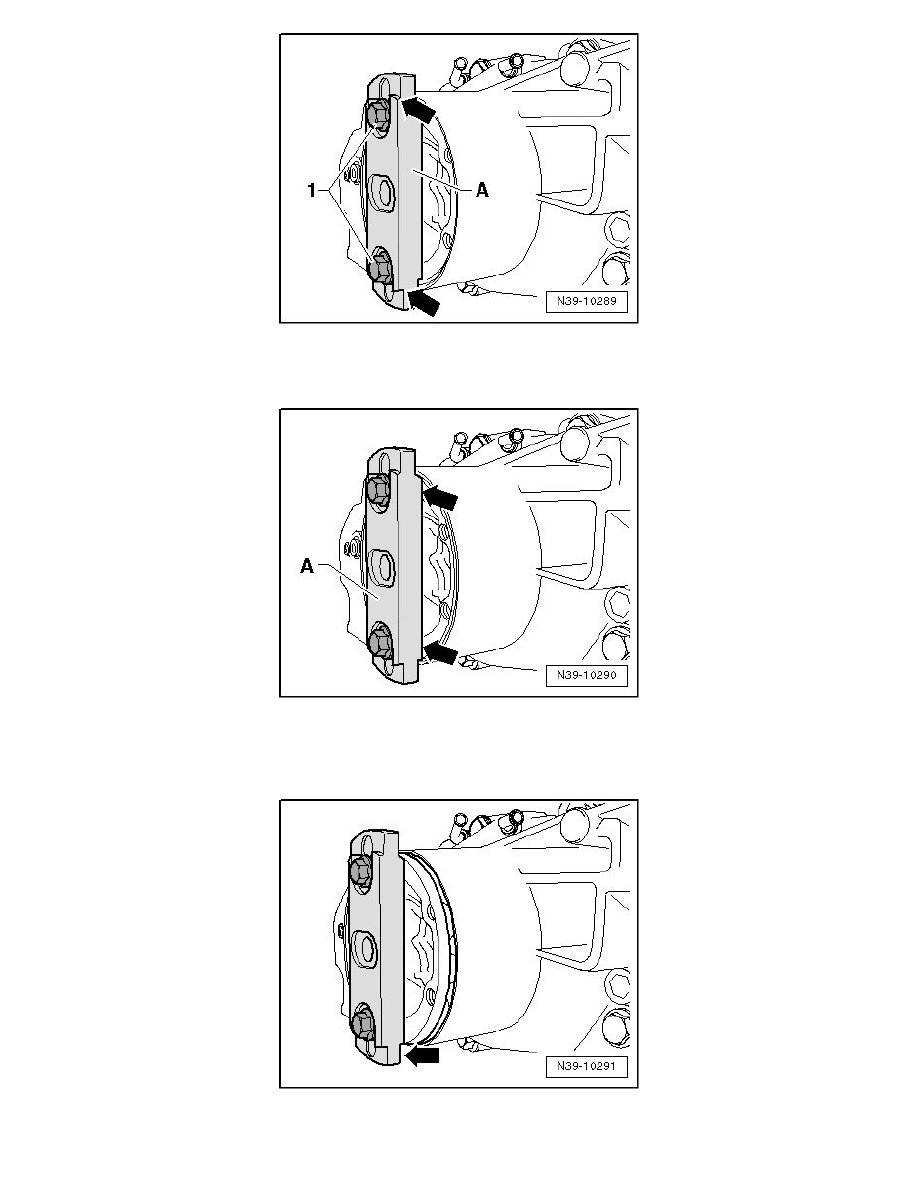 1
A
N39-10289

A
N39-10290

N39-10291