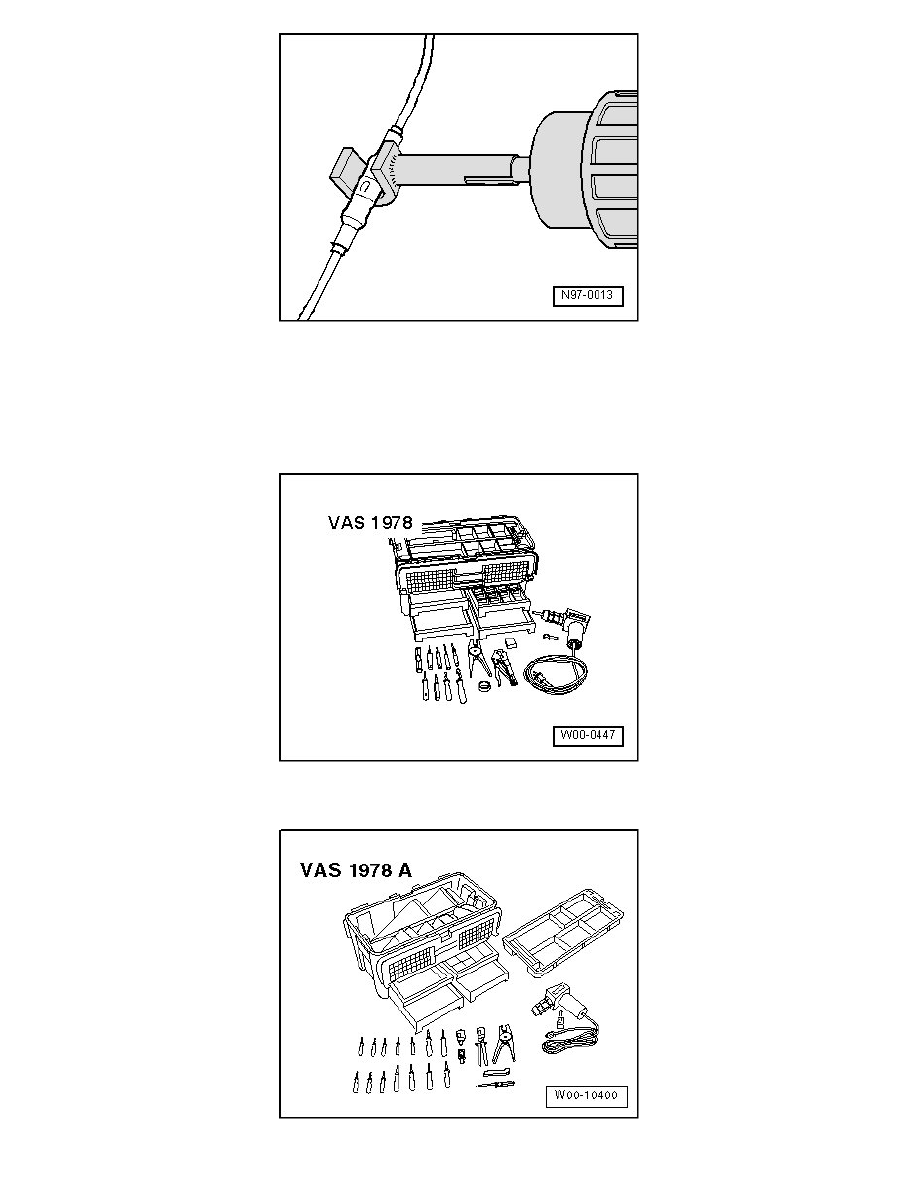 N97-0013

VAS 1978

W00-0447

VAS 1978 A

W00-10400