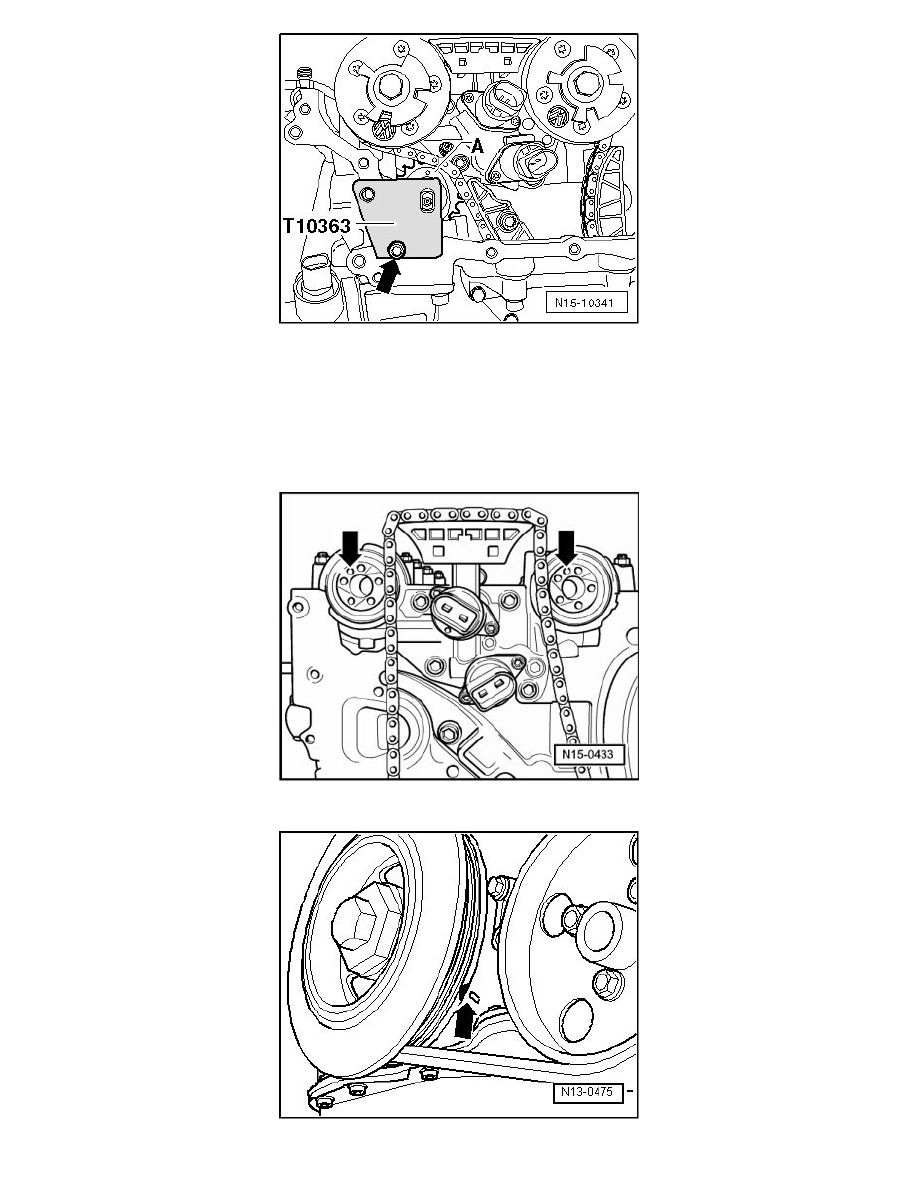 A
T10363
N15-10341

N15-0433

N13-0475