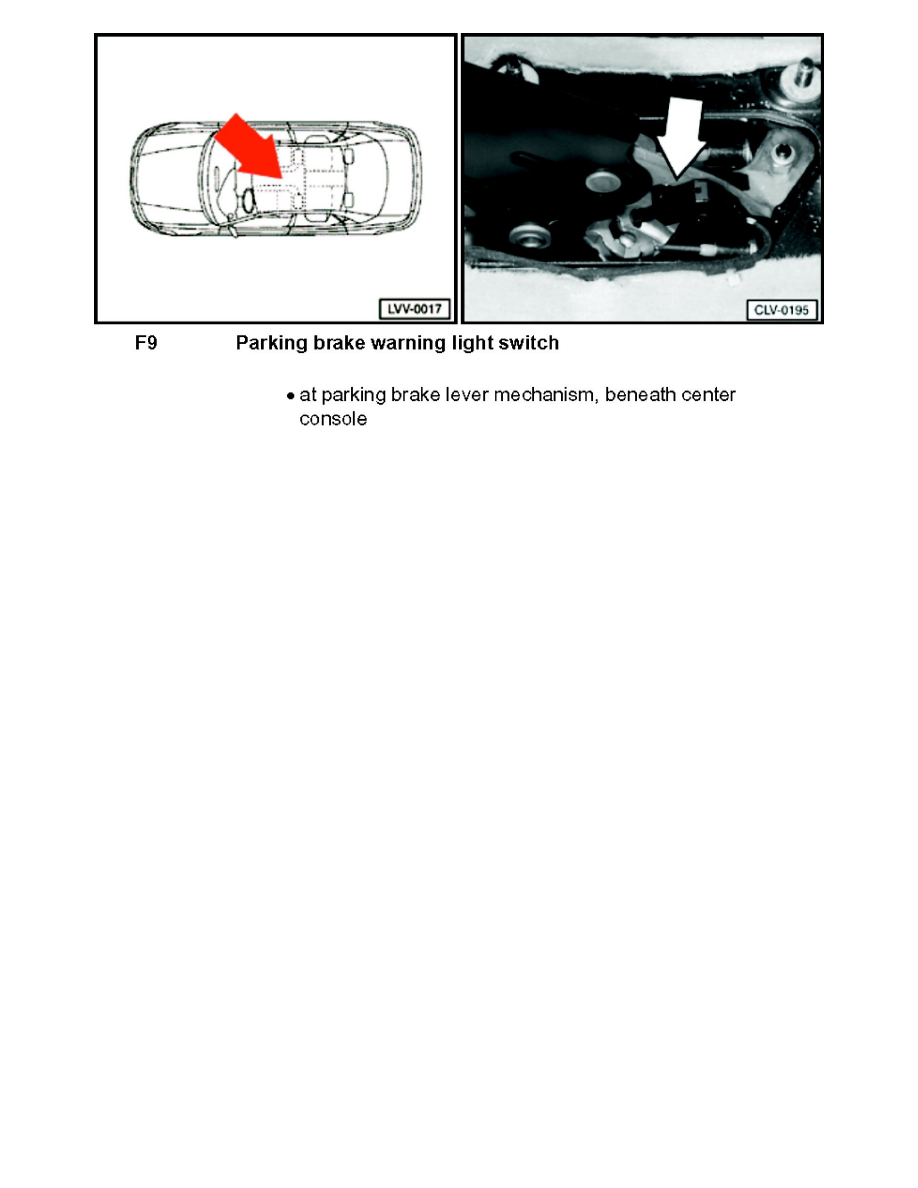 LVV-0017

CLV-0195

F9 Parking brake warning light switch

• at parking brake lever mechanism, beneath center console