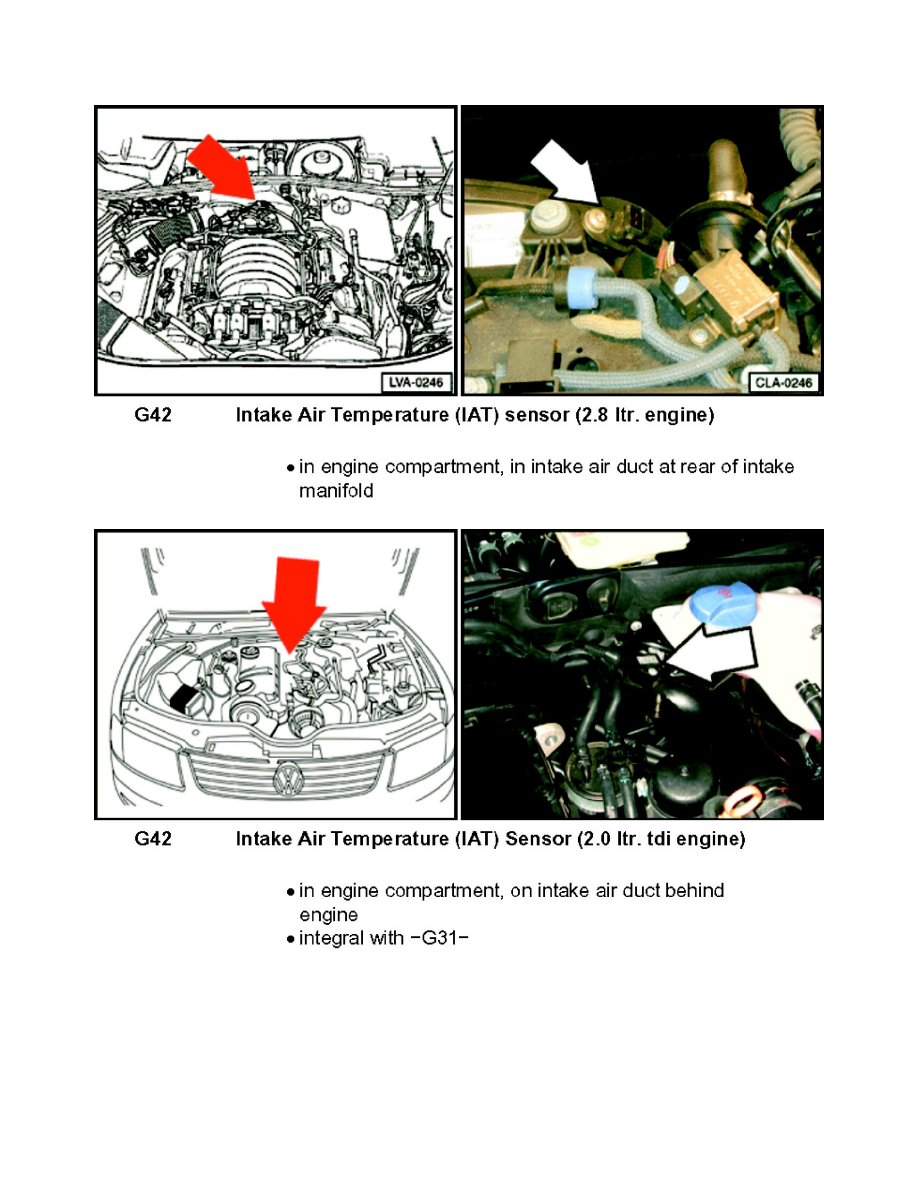 LVA-0246

CLA-0246

G42 Intake Air Temperature (IAT) sensor (2.8 ltr. engine)

• in engine compartment, in intake air duct at rear of intake manifold

G42 Intake Air Temperature (IAT) Sensor (2.0 ltr. tdi engine)

• in engine compartment, on intake air duct behind engine
• integral with −G31−