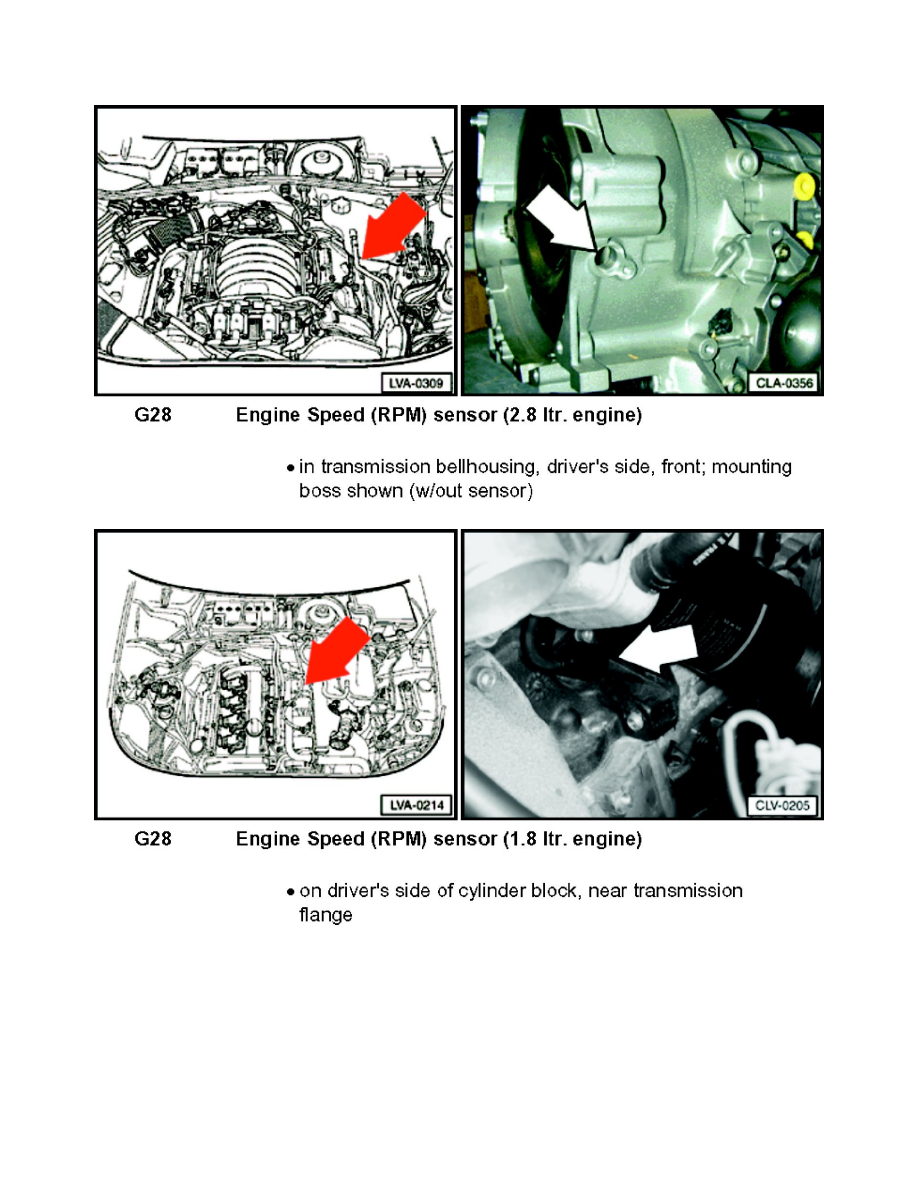 LVA-0309

CLA-0356

G28 Engine Speed (RPM) sensor (2.8 ltr. engine)

• in transmission bellhousing, driver's side, front; mounting boss shown (w/out sensor)

LVA-0214

CLV-0205

G28 Engine Speed (RPM) sensor (1.8 ltr. engine)

• on driver's side of cylinder block, near transmission flange