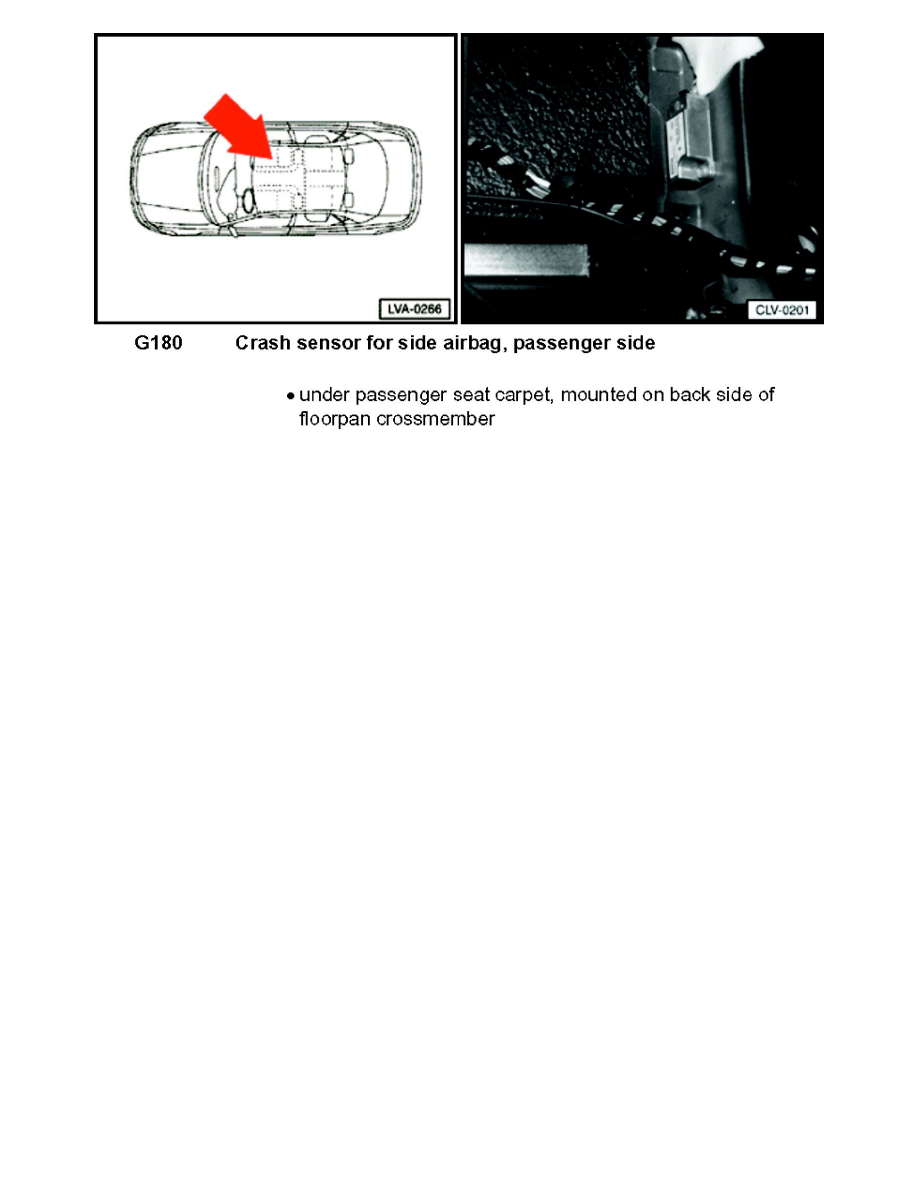 LVA-0266

CLV-0201

G180 Crash sensor for side airbag, passenger side

• under passenger seat carpet, mounted on back side of floorpan crossmember