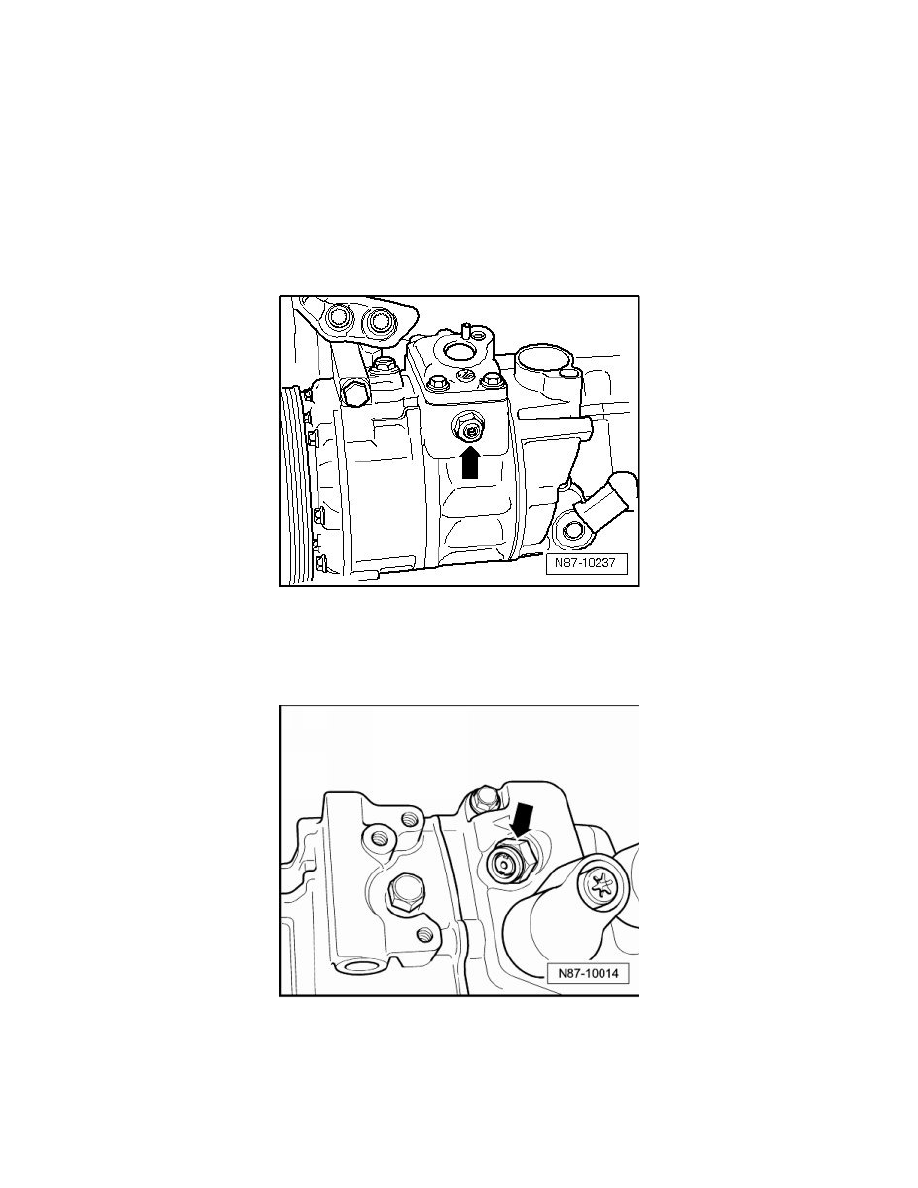 N87-10237

N87-10014