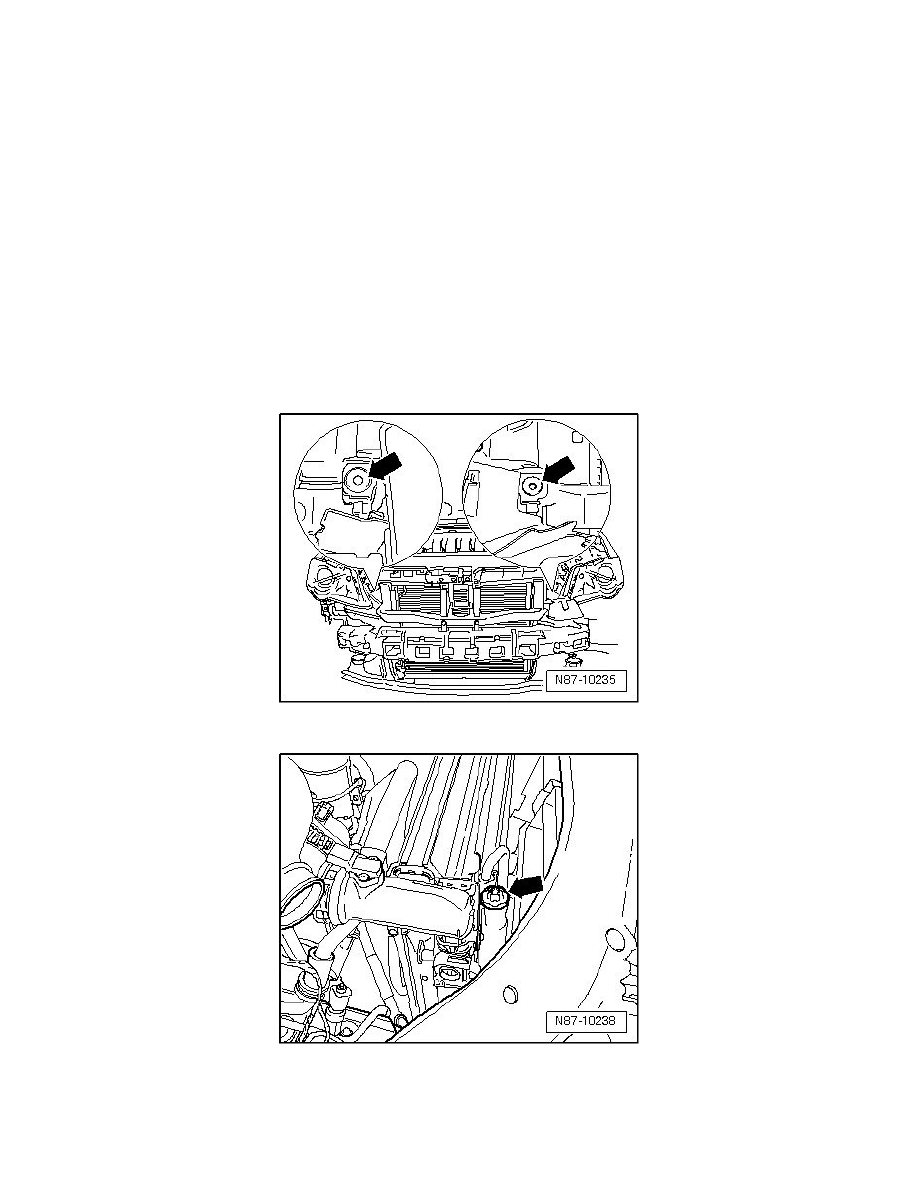 N87-10235

N87-10238