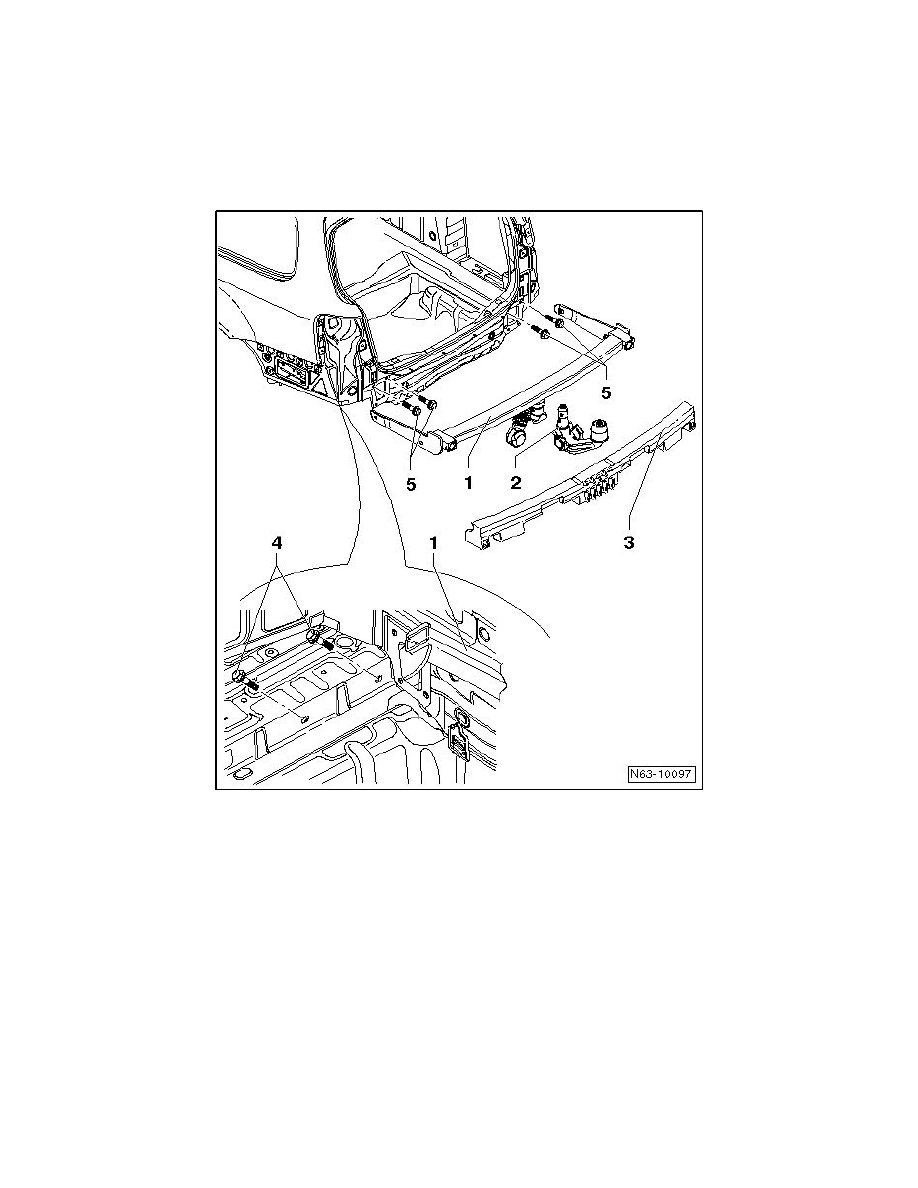 5
5
1
2
3
4
1
N63-10097