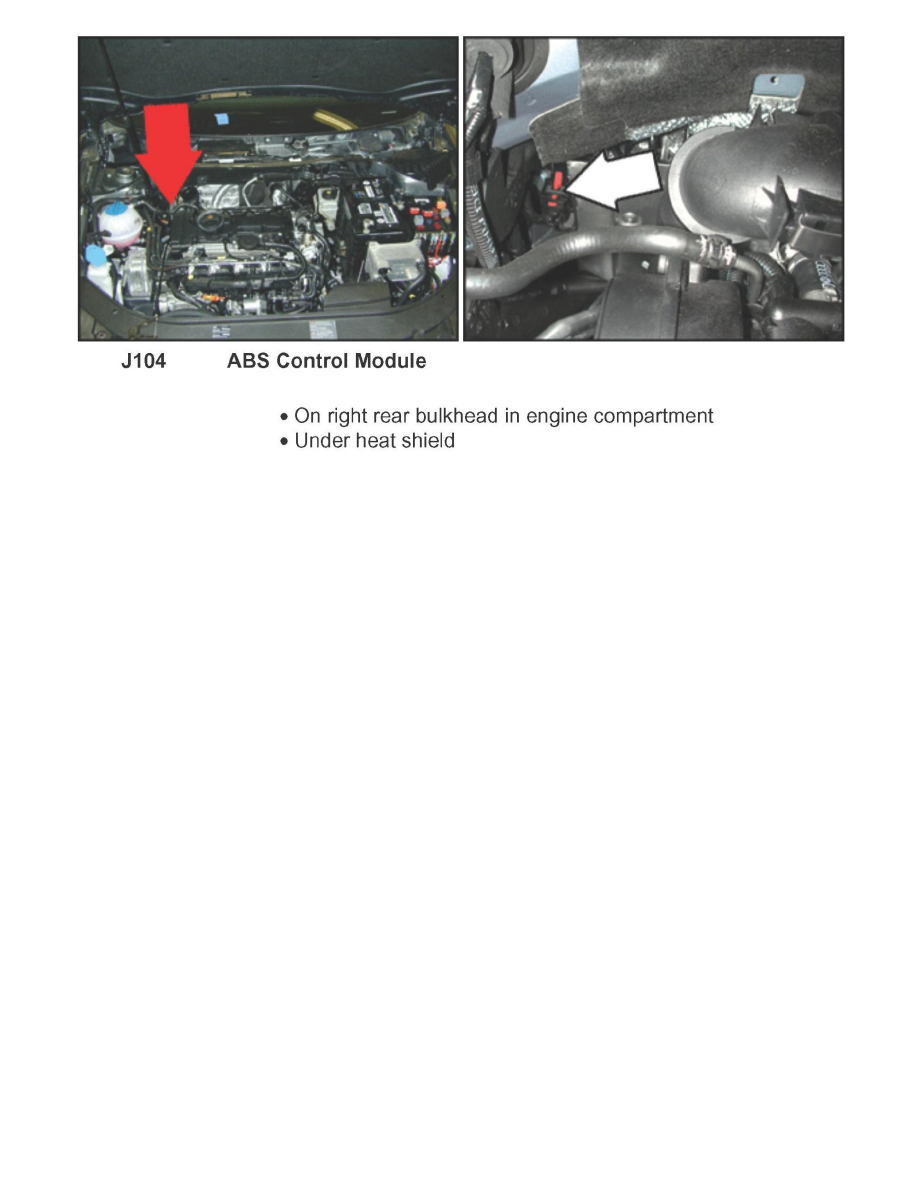 J104 ABS Control Module

• On right rear bulkhead in engine compartment
• Under heat shield