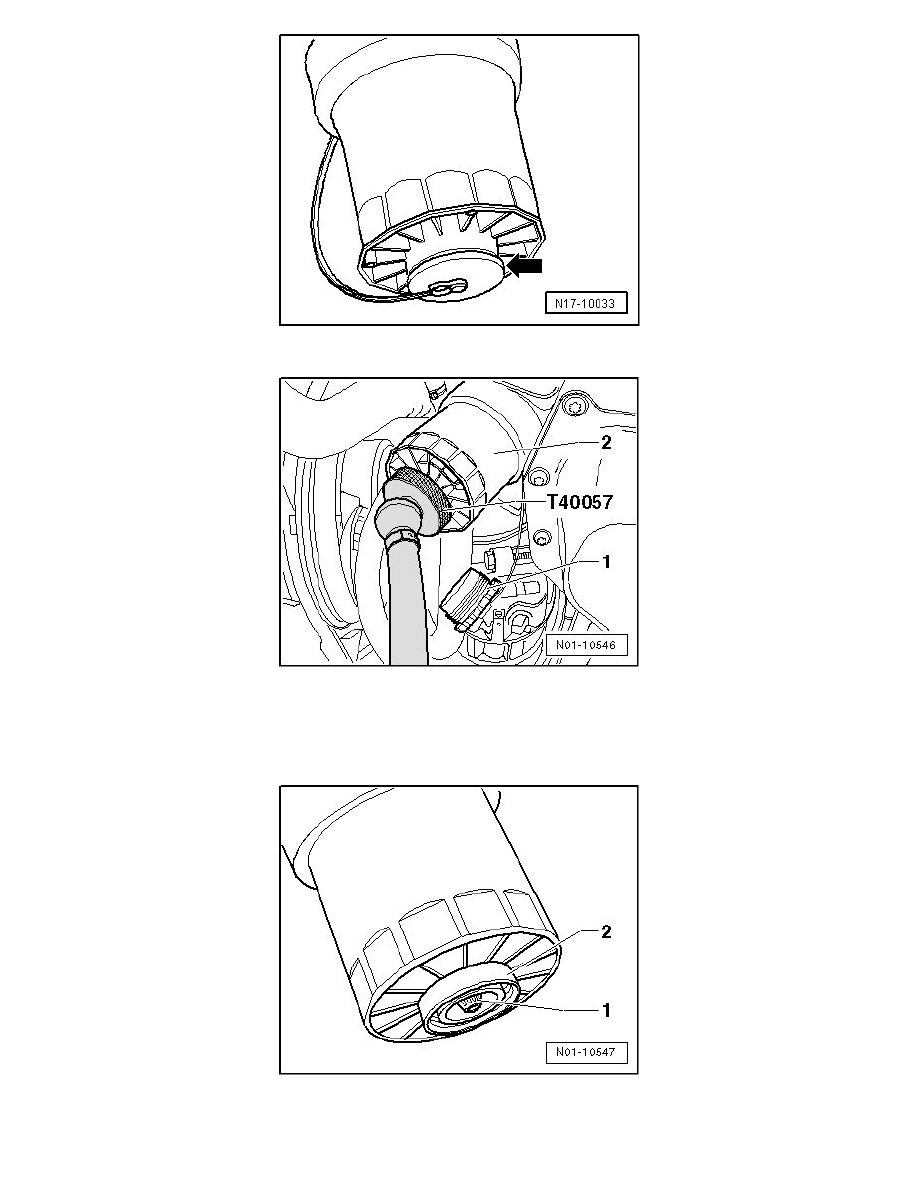 N17-10033

2

T40057

1

N01-10546

2

1

N01-10547