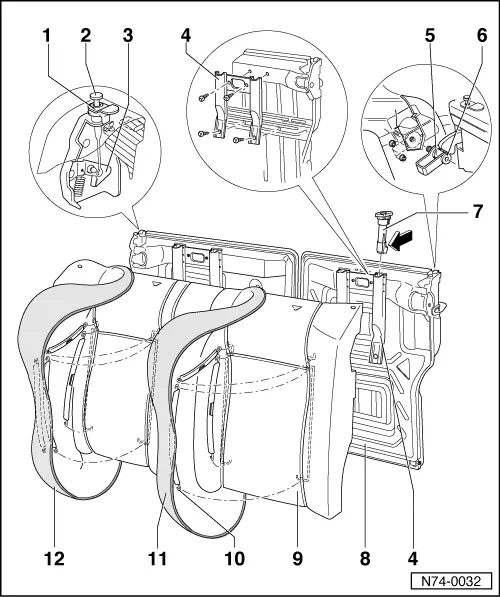 1
2
3
4
5
6
7
12
11
10
9
8
4
N74-0032