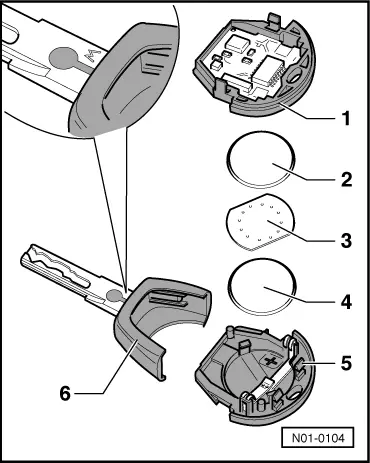 1
2
3
4
5
6
N01-0104