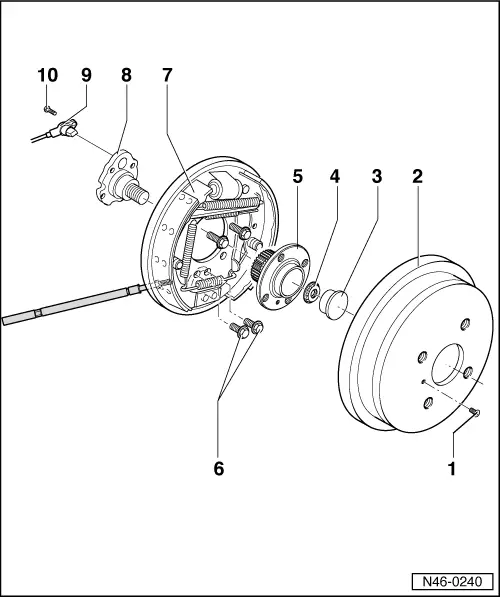 10 9 8 7

5 4 3 2

6

1

N46-0240