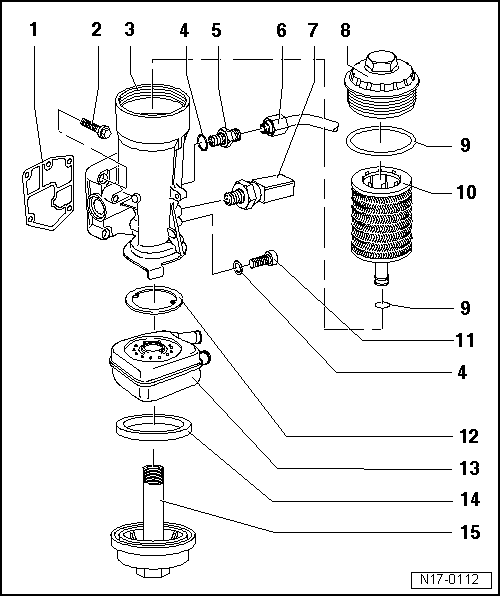 1
2
3
4
5
6
7
8
9
10
9
11
4
12
13
14
15
N17-0112