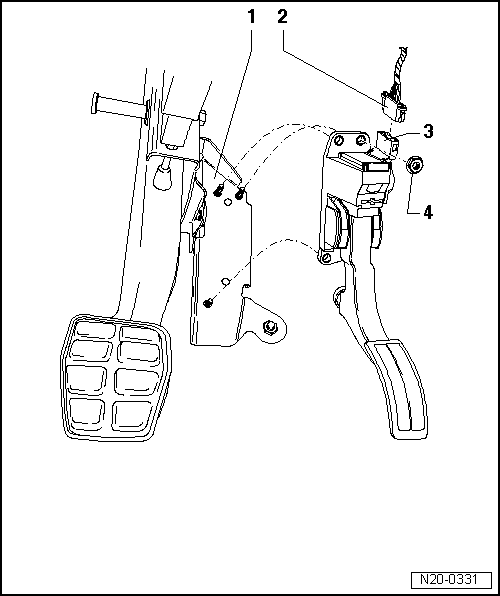 1
2
3
4
N20-0331