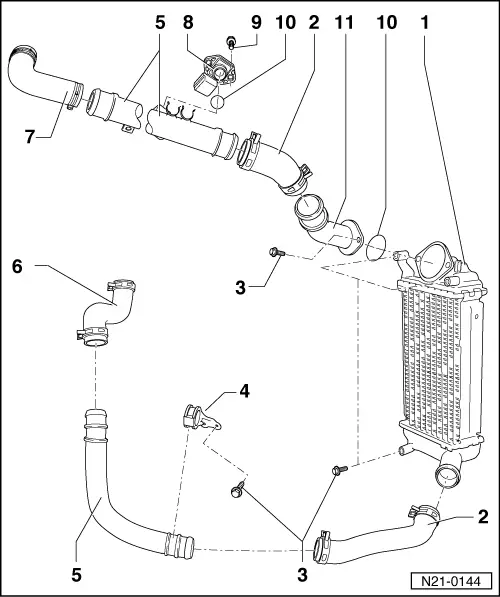 5
8
9
10
2
11
10
1
7
6
3
4
2
5
3
N21-0144