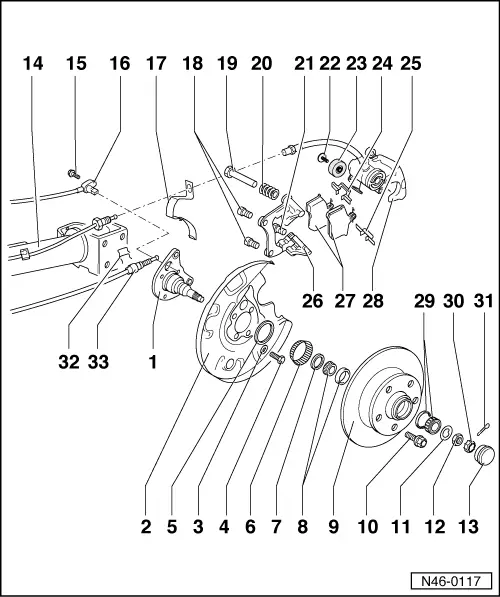 14 15 16 17 18 19 20 21 22 23 24 25

26 27 28

29 30 31

32 33 1

2 5 3 4 6 7 8 9 10 11 12 13

N46-0117