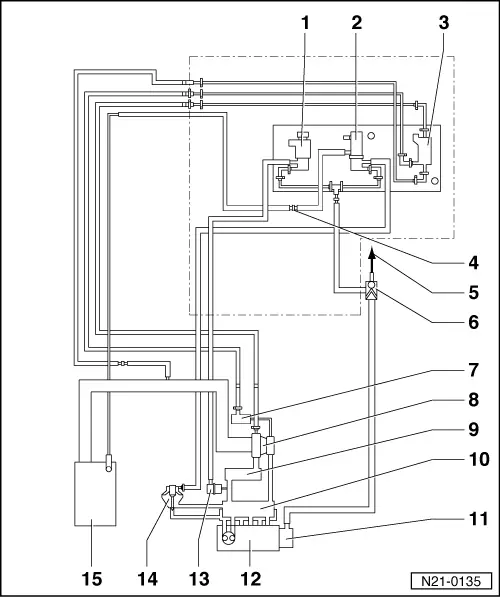 1
2
3
4
5
6
7
8
9
10
11
15
14
13
12
N21-0135