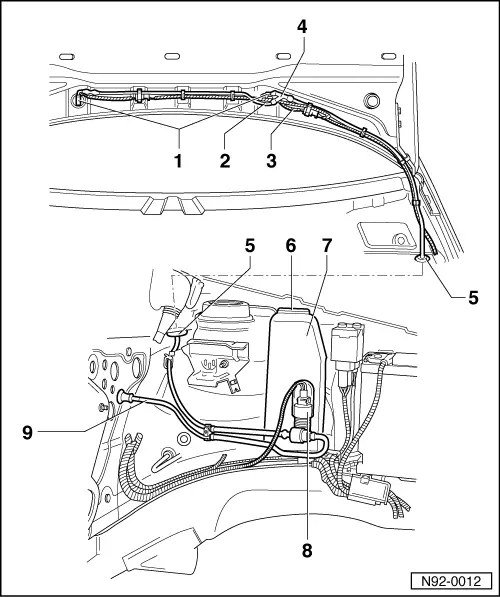 4
1
2
3
5
6
7
5
9
8
N92-0012