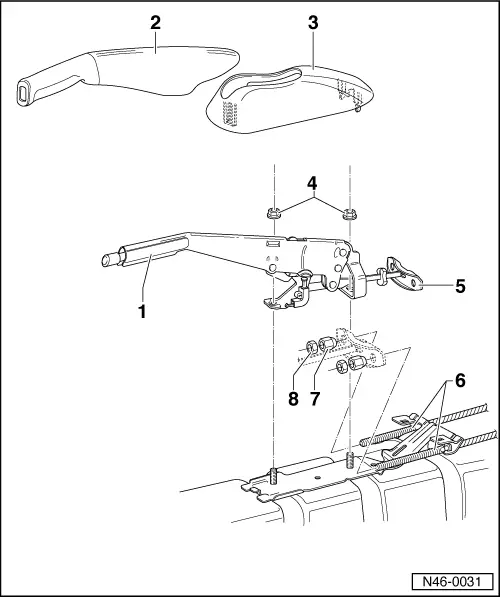 2
3
4
1
5
8
7
6
N46-0031