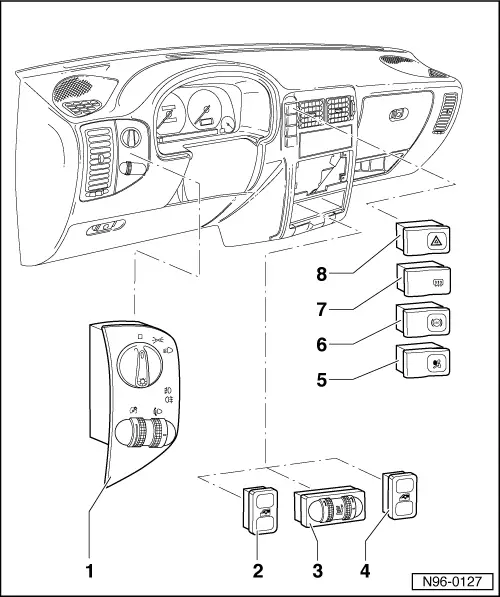 8
7
6
5
1
2
3
4
N96-0127