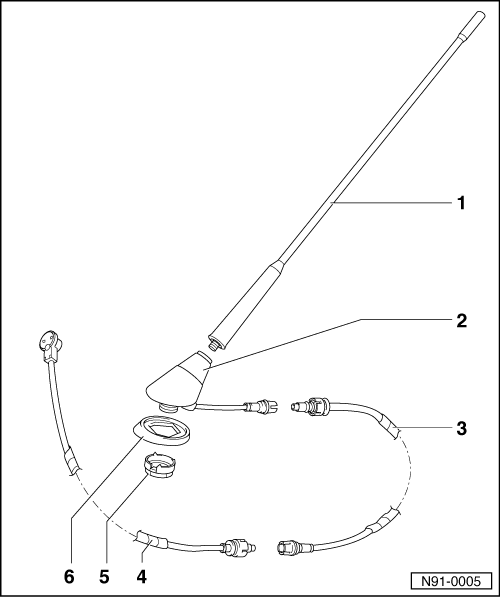 1
2
3
6
5
4
N91-0005