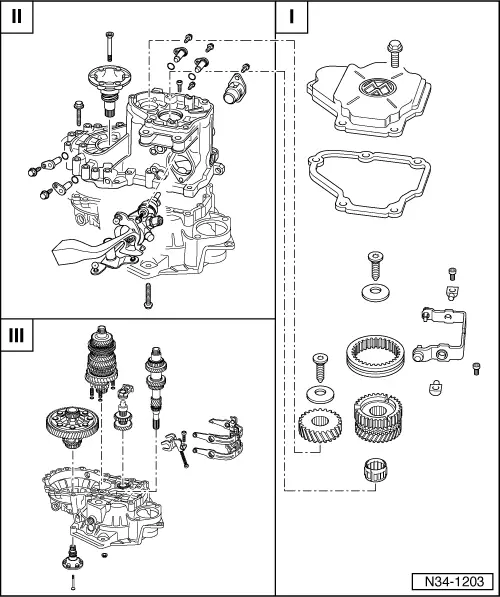 II
I
III
N34-1203