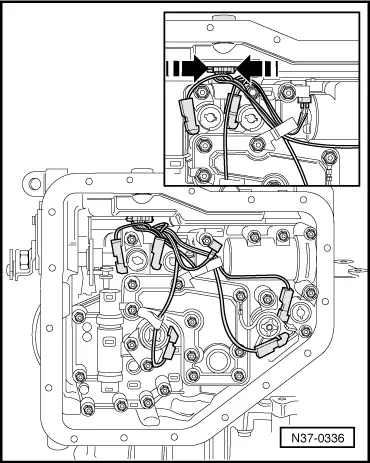 N37-0336