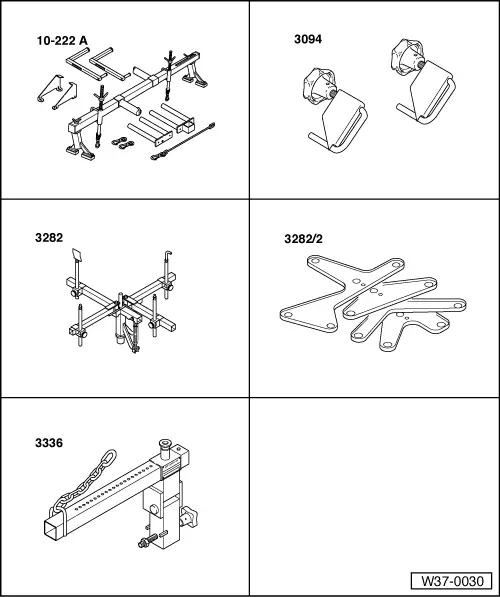 10-222 A

3094

3282

3282/2

3336

W37-0030