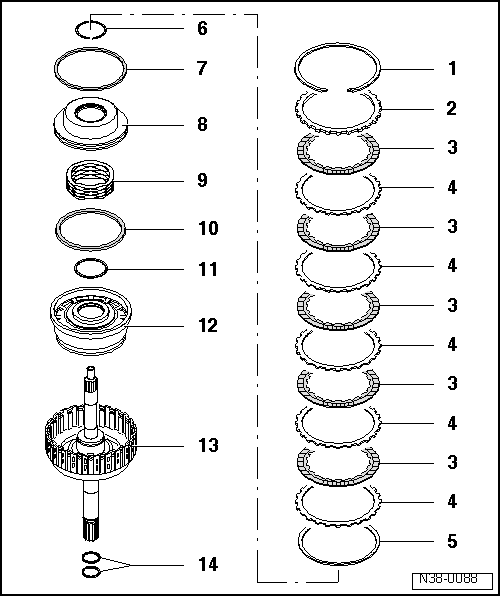 6
7
8
9
10
11
12
13
14
1
2
3
4
3
4
3
4
3
4
3
4
5
N38-0088