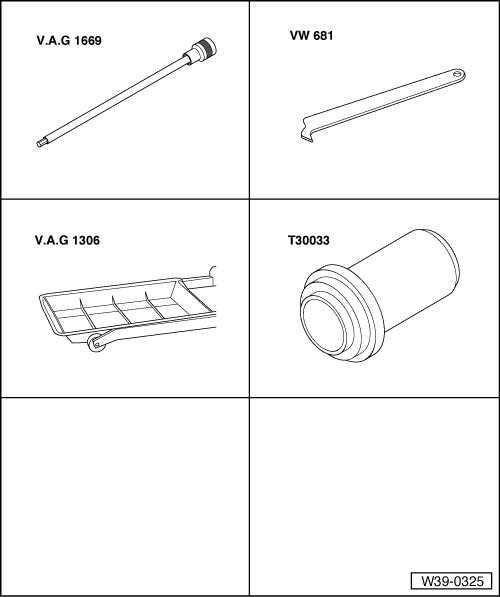 V.A.G 1669

VW 681

V.A.G 1306

T30033

W39-0325