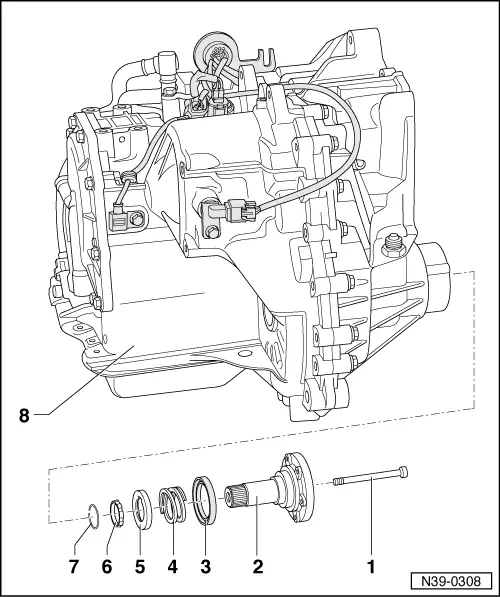 8

7
6
5
4
3
2
1

N39-0308