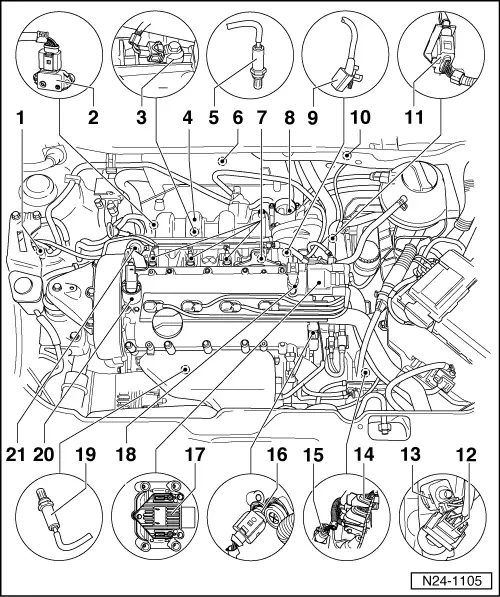 1 2 3 4 5 6 7 8 9 10 11

21 20 19 18 17 16 15 14 13 12

N24-1105