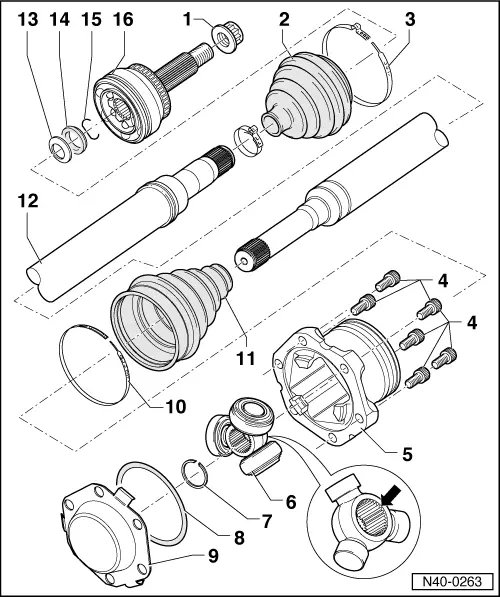 13 14 15 16 1 2 3

12

4

4

11

10

5

6

7

8

9

N40-0263